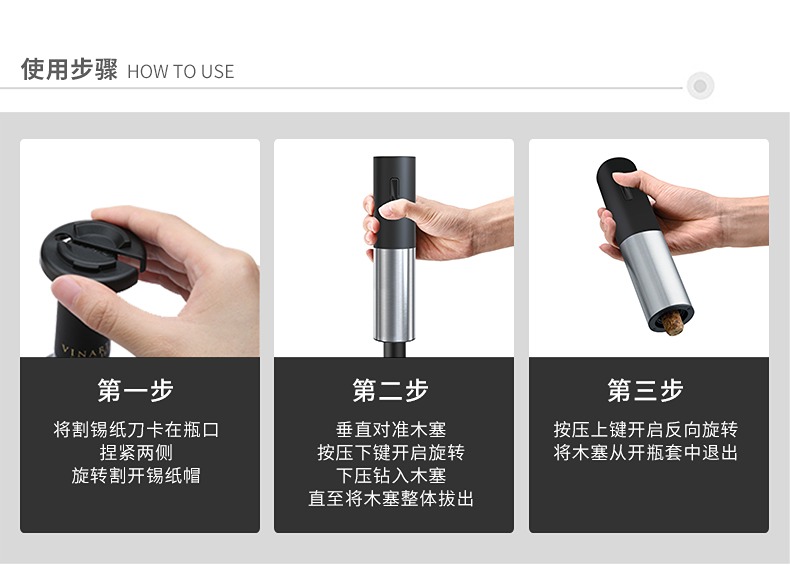 使用步骤 HOW TO USE

VINAR

第一步

将割锡纸刀卡在瓶口
捏紧两侧
旋转割开锡纸帽

第二步

垂直对准木塞
按压下键开启旋转
下压钻入木塞
直至将木塞整体拔出

第三步

按压上键开启反向旋转
将木塞从开瓶套中退出