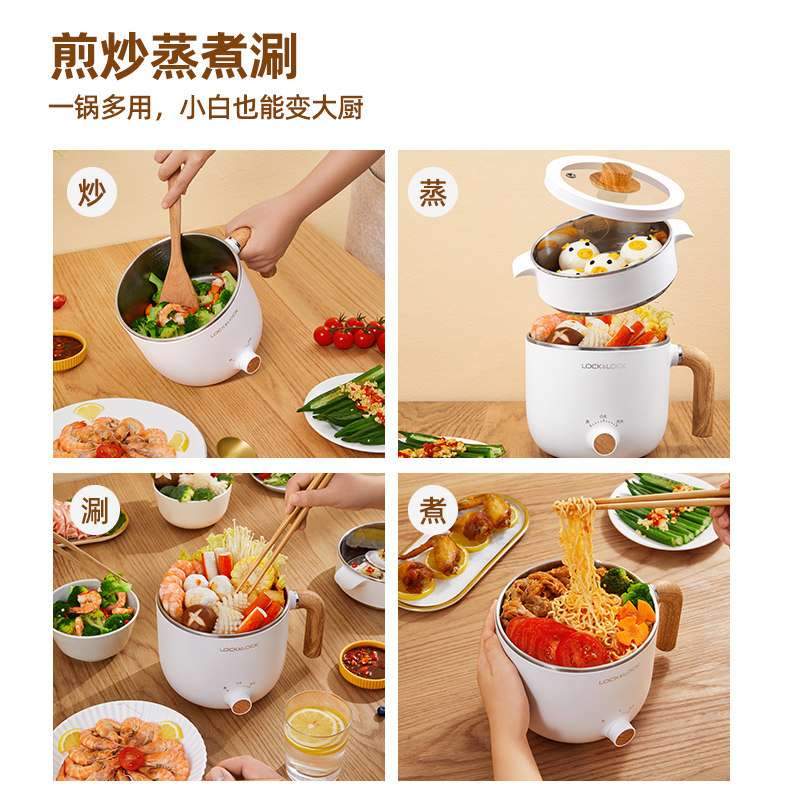 煎炒蒸煮涮

一锅多用，小白也能变大厨

炒

LOCK&LOCK

蒸

LOCK&LOCK

涮

LOCK&LOCK

煮

LOCK&LOCK