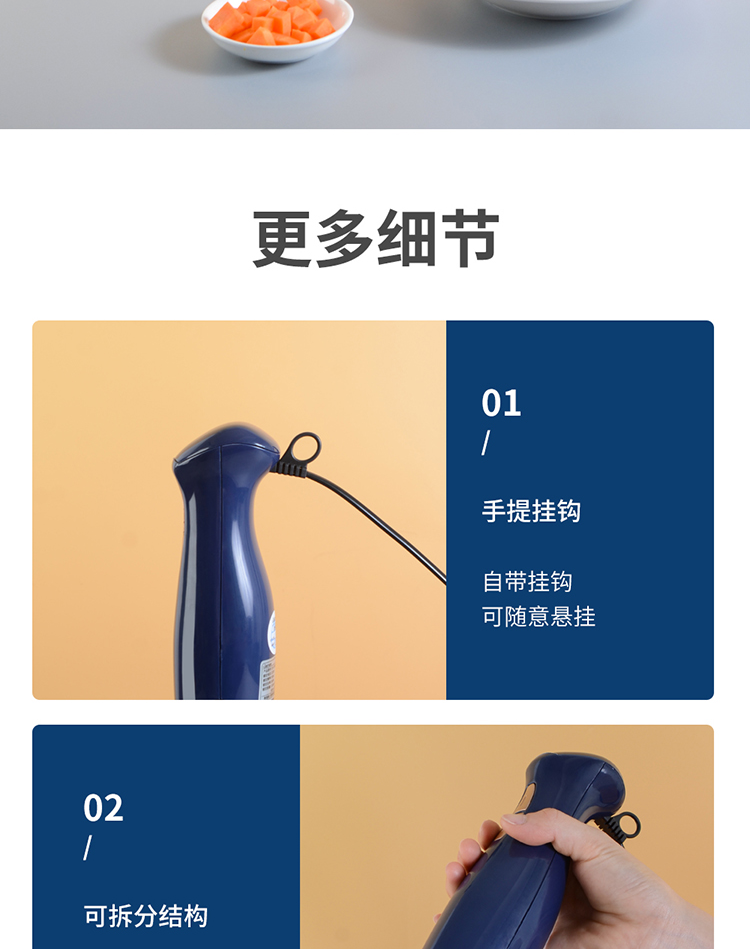 更多细节

01
/

手提挂钩

自带挂钩
可随意悬挂

02
/

可拆分结构