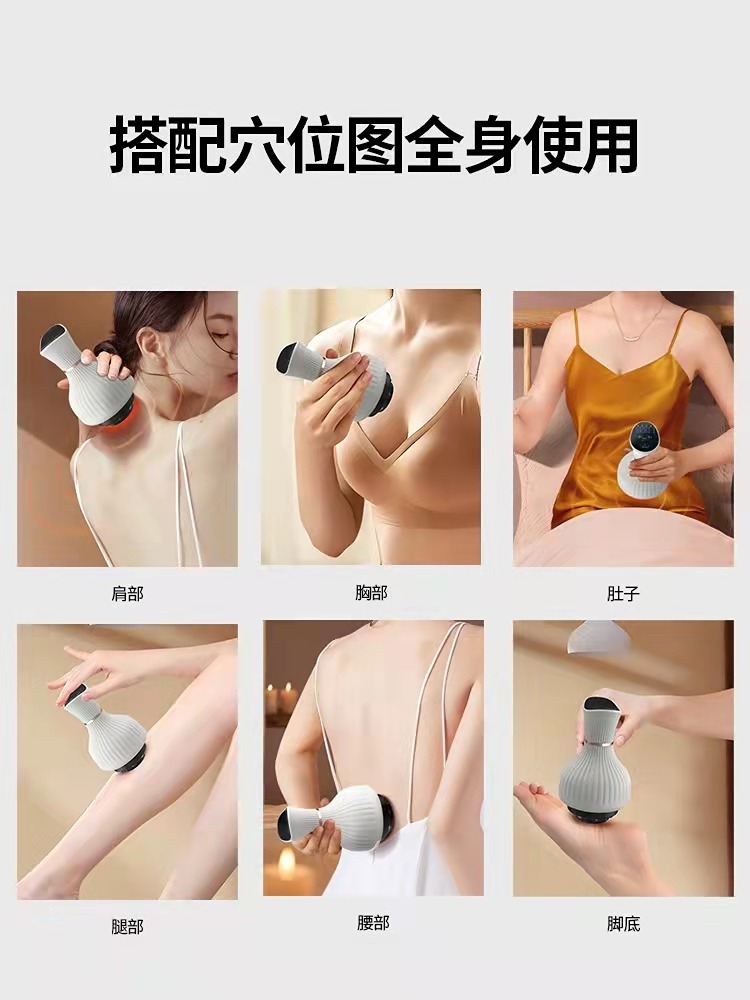 搭配穴位图全身使用

肩部

胸部

肚子

腿部

腰部

脚底