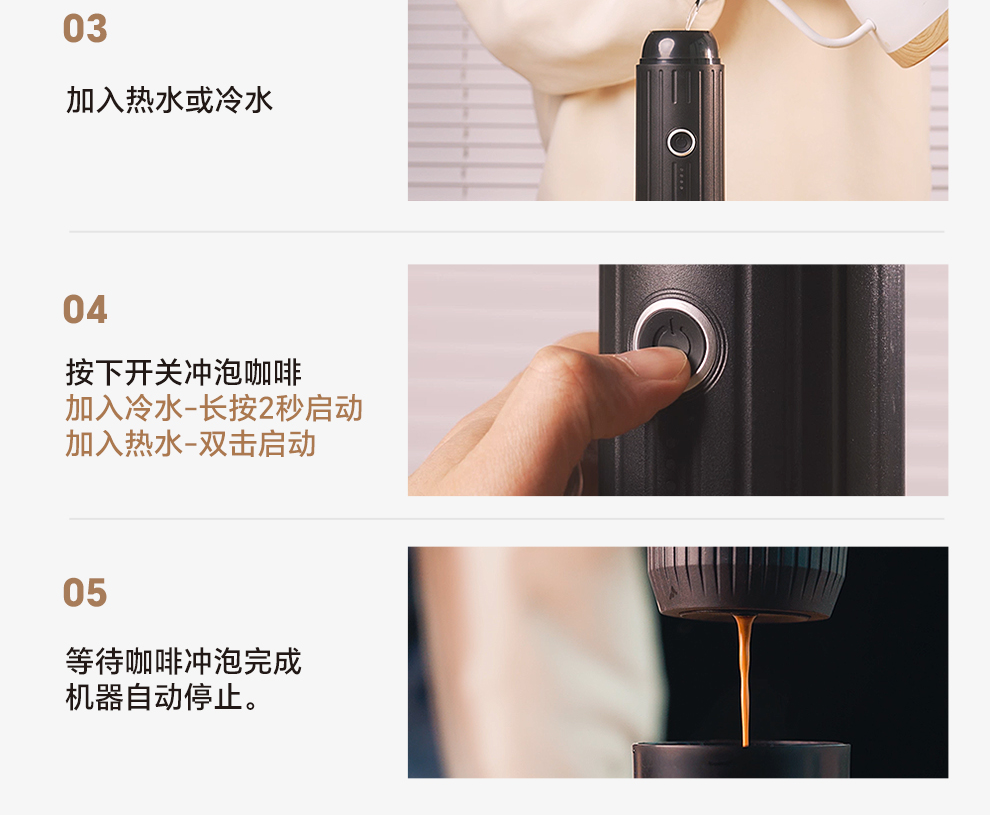 03

加入热水或冷水

04

按下开关冲泡咖啡
加入冷水-长按2秒启动
加入热水-双击启动

05

等待咖啡冲泡完成
机器自动停止。