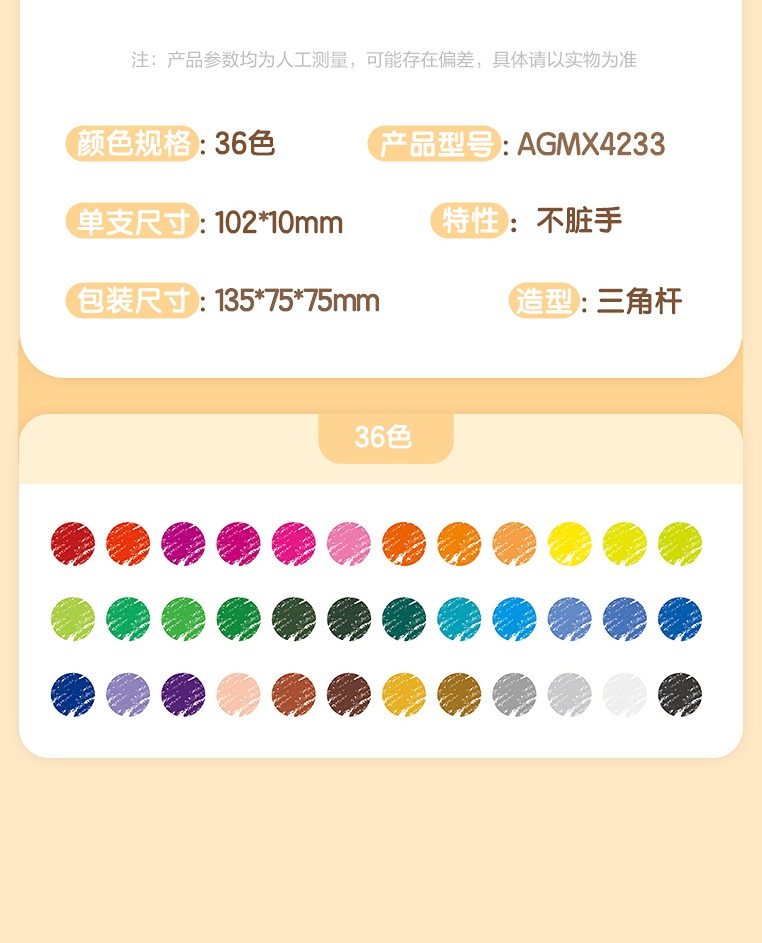 注：产品参数均为人工测量，可能存在偏差，具体请以实物为准

颜色规格: 36色

产品型号: AGMX4233

单支尺寸: 102*10mm

特性: 不脏手

包装尺寸: 135*75*75mm

造型: 三角杆

36色