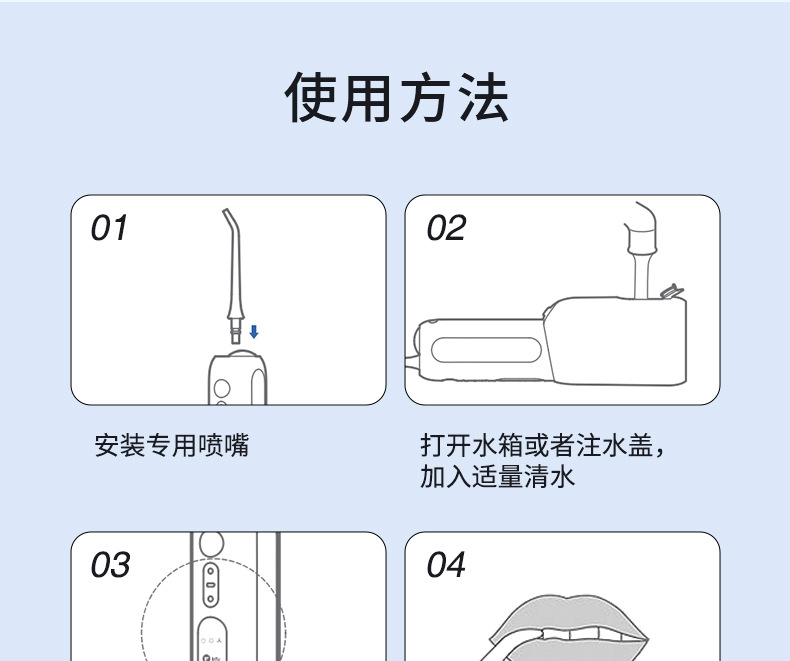 使用方法

01

安装专用喷嘴

02

打开水箱或者注水盖，加入适量清水

03

04