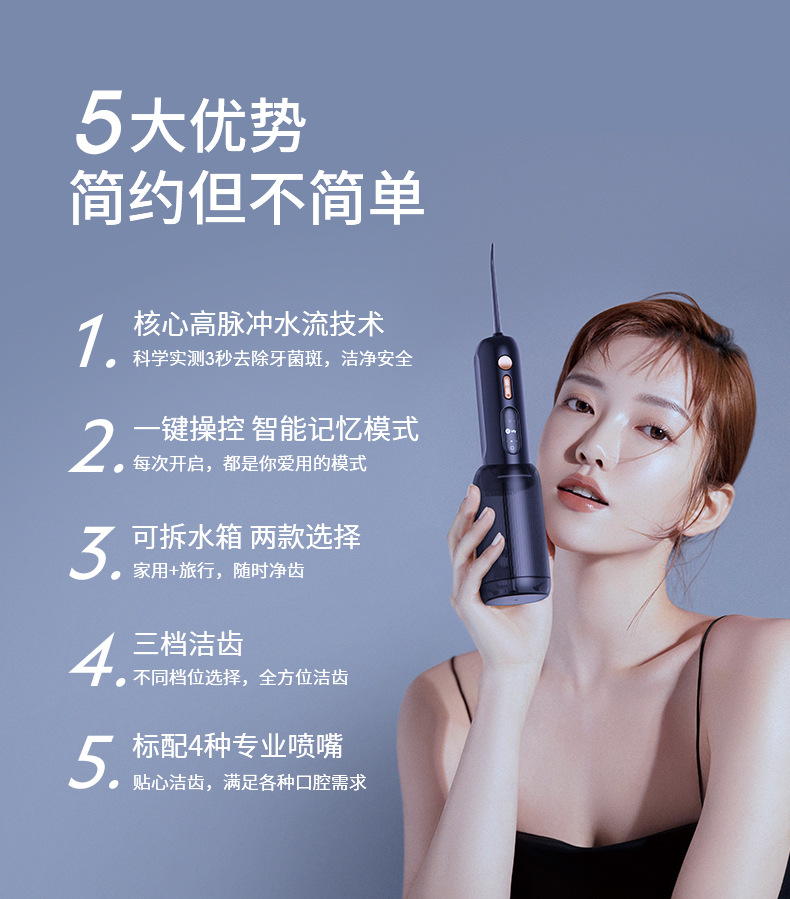 5大优势
简约但不简单

1. 核心高脉冲水流技术
科学实测3秒去除牙菌斑，洁净安全

2. 一键操控 智能记忆模式
每次开启，都是你爱用的模式

3. 可拆水箱 两款选择
家用+旅行，随时净齿

4. 三档洁齿
不同档位选择，全方位洁齿

5. 标配4种专业喷嘴
贴心洁齿，满足各种口腔需求