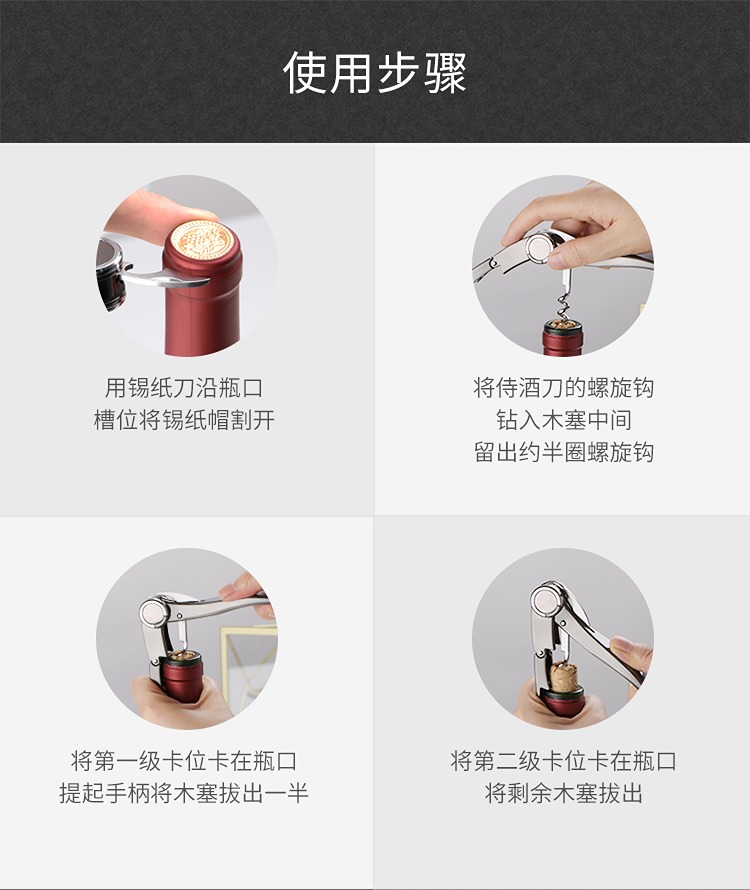 使用步骤

用锡纸刀沿瓶口
槽位将锡纸帽割开

将侍酒刀的螺旋钩
钻入木塞中间
留出约半圈螺旋钩

将第一级卡位卡在瓶口
提起手柄将木塞拔出一半

将第二级卡位卡在瓶口
将剩余木塞拔出