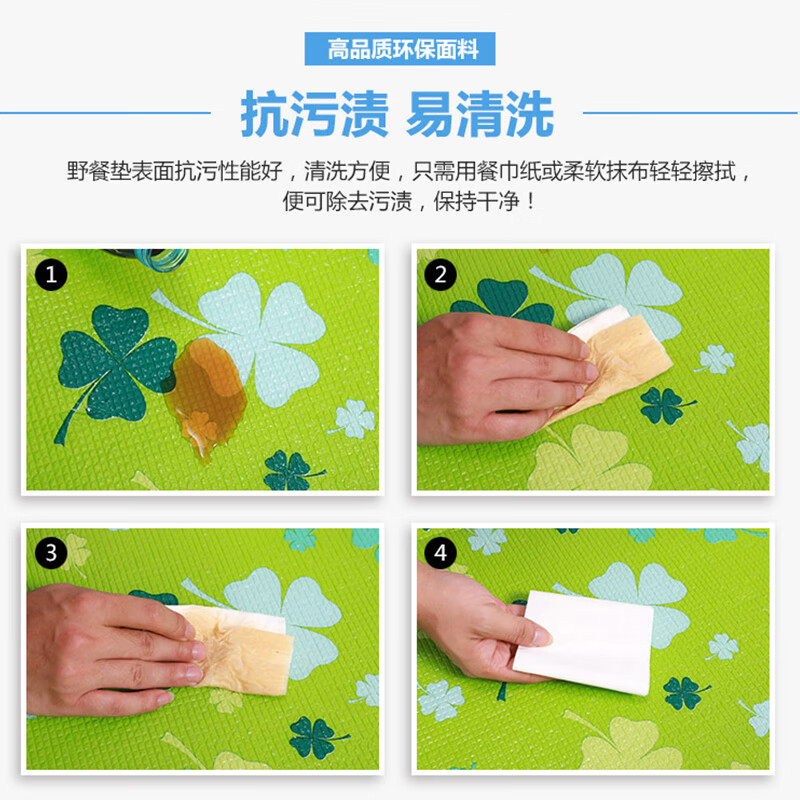 高品质环保面料

抗污渍 易清洗

野餐垫表面抗污性能好，清洗方便，只需用餐巾纸或柔软抹布轻轻擦拭，便可除去污渍，保持干净！

1

2

3

4