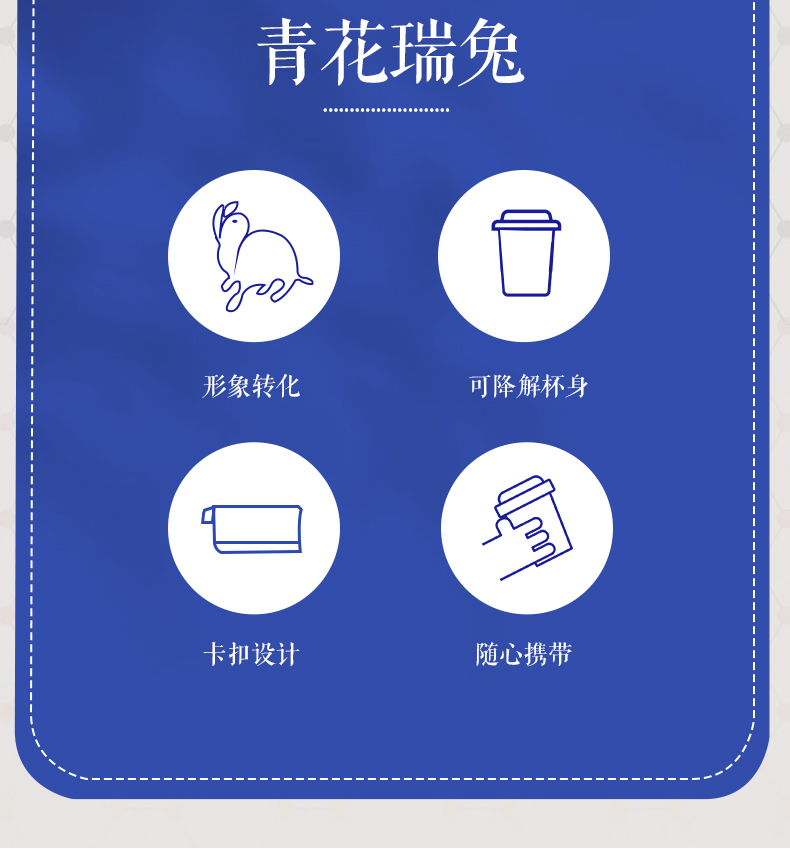 青花瑞兔

形象转化

可降解杯身

卡扣设计

随心携带