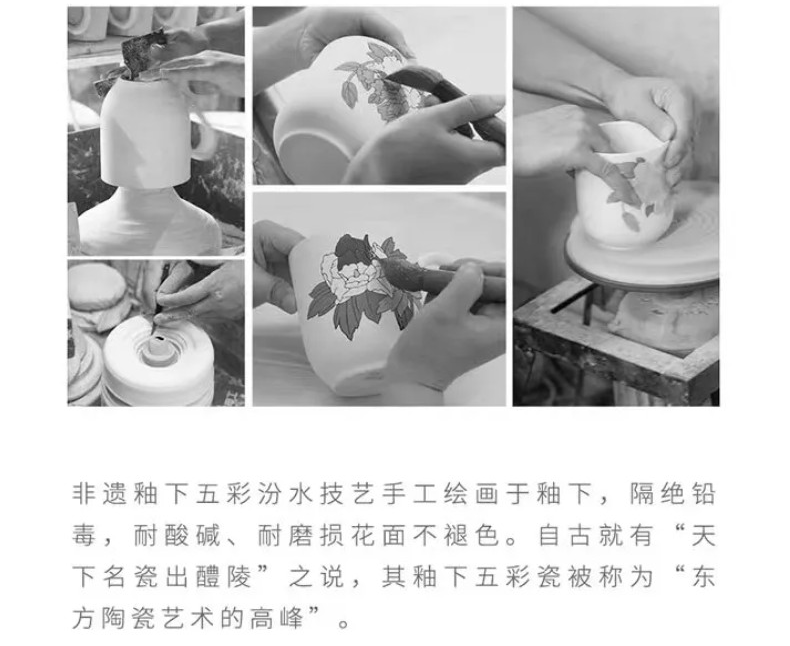 非遗釉下五彩汾水技艺手工绘画于釉下，隔绝铅毒，耐酸碱、耐磨损花面不褪色。自古就有“天下名瓷出醴陵”之说，其釉下五彩瓷被称为“东方陶瓷艺术的高峰”。