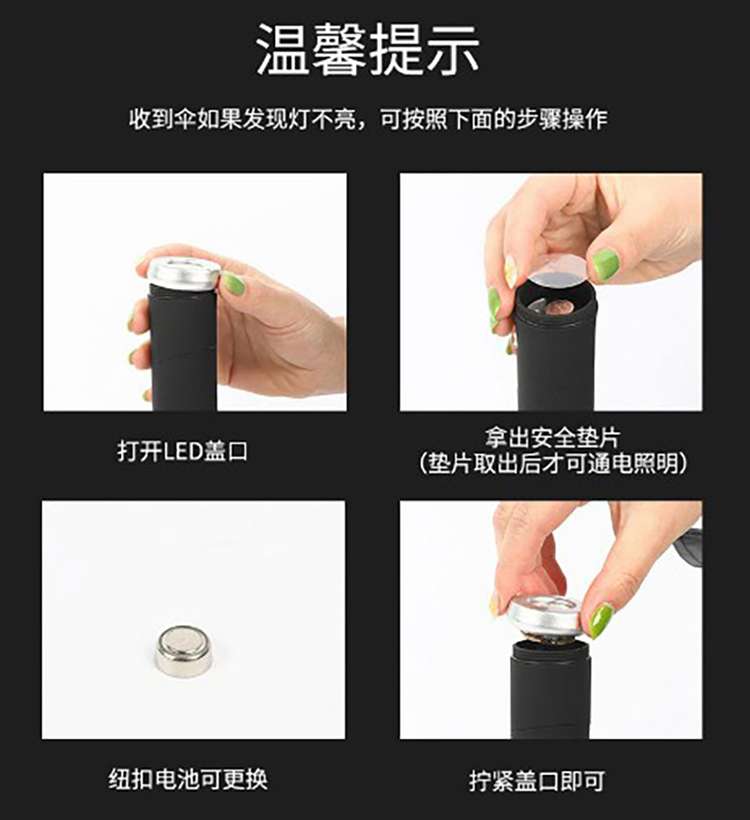 温馨提示

收到伞如果发现灯不亮，可按照下面的步骤操作

打开LED盖口

拿出安全垫片
(垫片取出后才可通电照明)

纽扣电池可更换

拧紧盖口即可