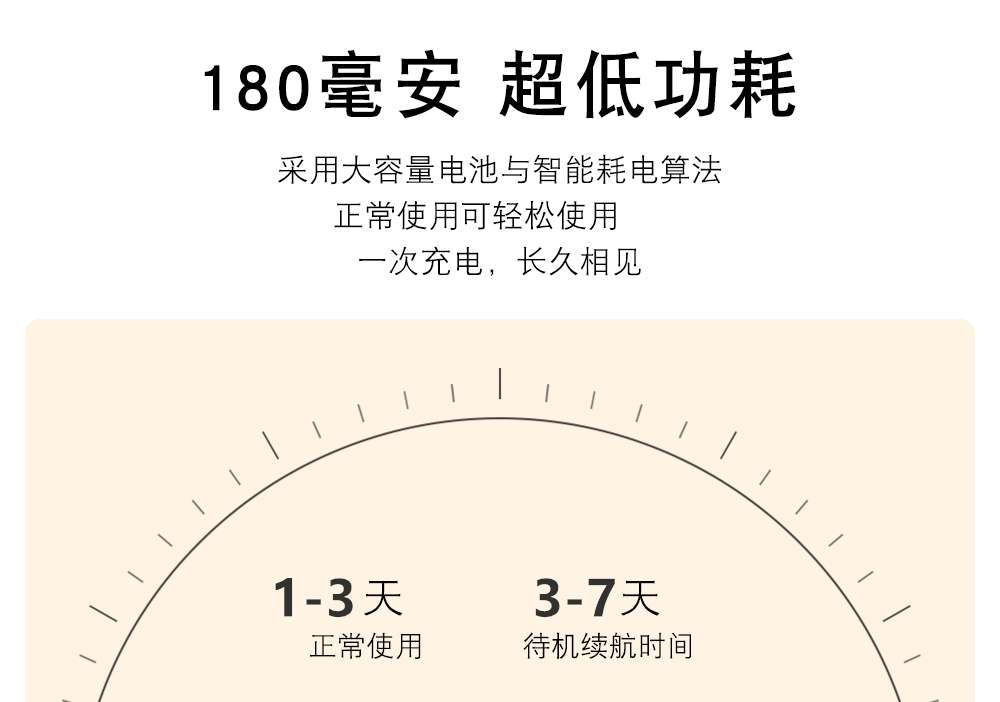 180毫安 超低功耗

采用大容量电池与智能耗电算法
正常使用可轻松使用
一次充电，长久相见

1-3天
正常使用

3-7天
待机续航时间