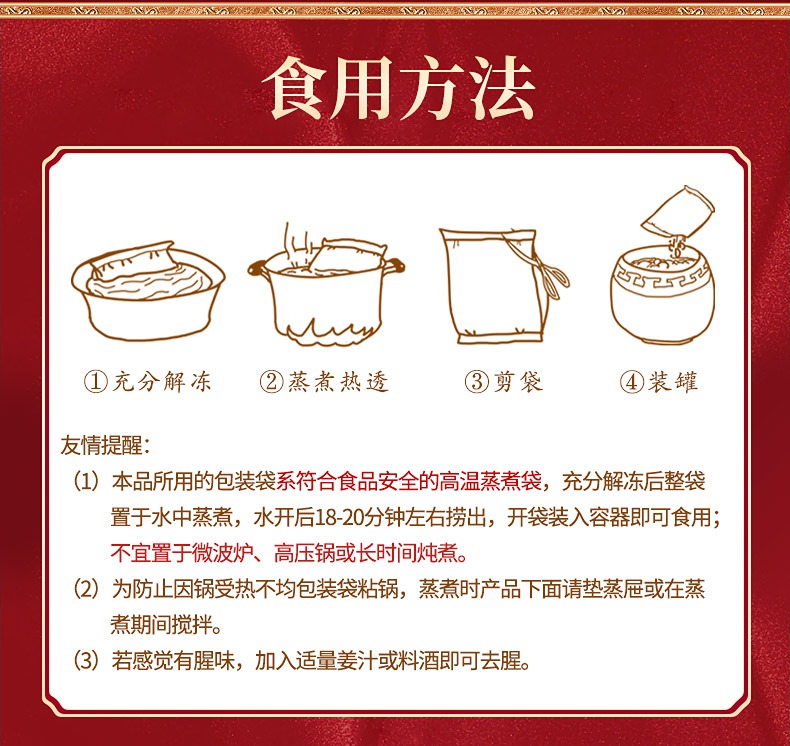 食用方法

①充分解冻　②蒸煮热透　③剪袋　④装罐

友情提醒：

（1）本品所用的包装袋系符合食品安全的高温蒸煮袋，充分解冻后整袋置于水中蒸煮，水开后18-20分钟左右捞出，开袋装入容器即可食用；不宜置于微波炉、高压锅或长时间炖煮。

（2）为防止因锅受热不均包装袋粘锅，蒸煮时产品下面请垫蒸屉或在蒸煮期间搅拌。

（3）若感觉有腥味，加入适量姜汁或料酒即可去腥。