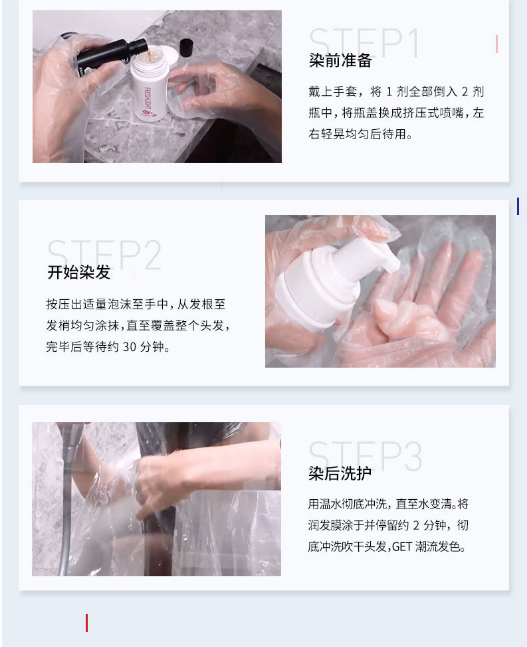 STEP1

染前准备

戴上手套，将 1 剂全部倒入 2 剂瓶中，将瓶盖换成挤压式喷嘴，左右轻晃均匀后待用。

STEP2

开始染发

按压出适量泡沫至手中，从发根至发梢均匀涂抹，直至覆盖整个头发，完毕后等待约 30 分钟。

STEP3

染后洗护

用温水彻底冲洗，直至水变清。将润发膜涂于并停留约 2 分钟，彻底冲洗吹干头发，GET 潮流发色。