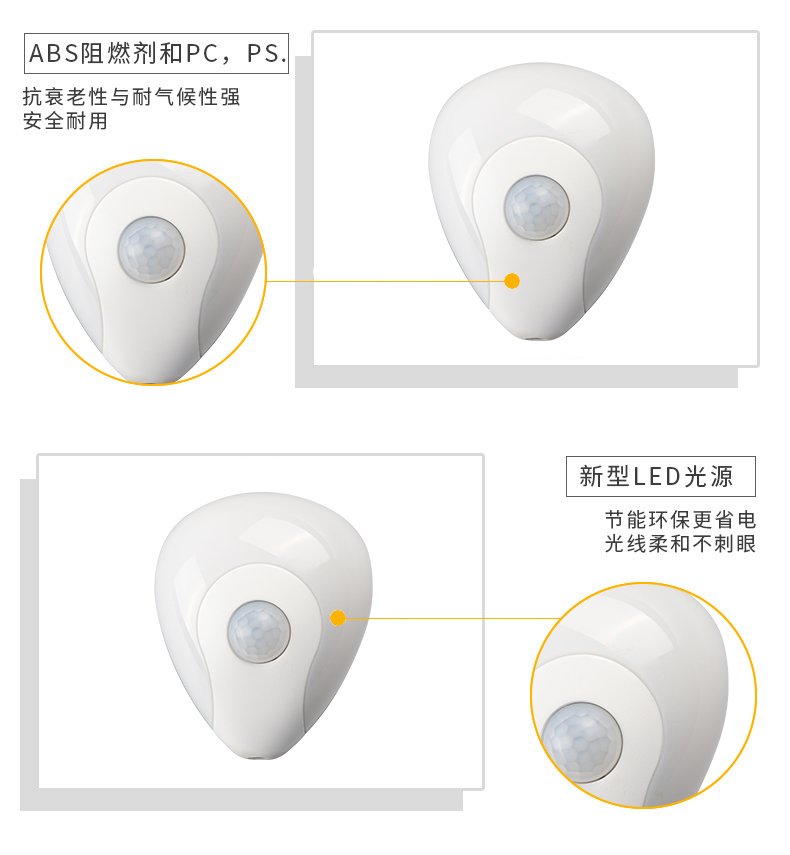 ABS阻燃剂和PC，PS.

抗衰老性与耐气候性强
安全耐用

新型LED光源

节能环保更省电
光线柔和不刺眼