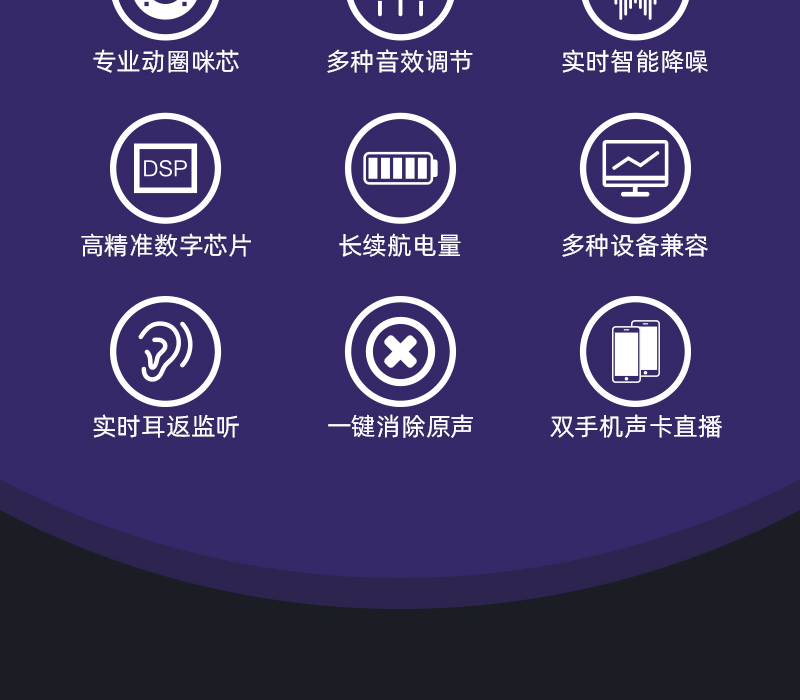 专业动圈咪芯

多种音效调节

实时智能降噪

DSP

高精准数字芯片

长续航电量

多种设备兼容

实时耳返监听

一键消除原声

双手机声卡直播