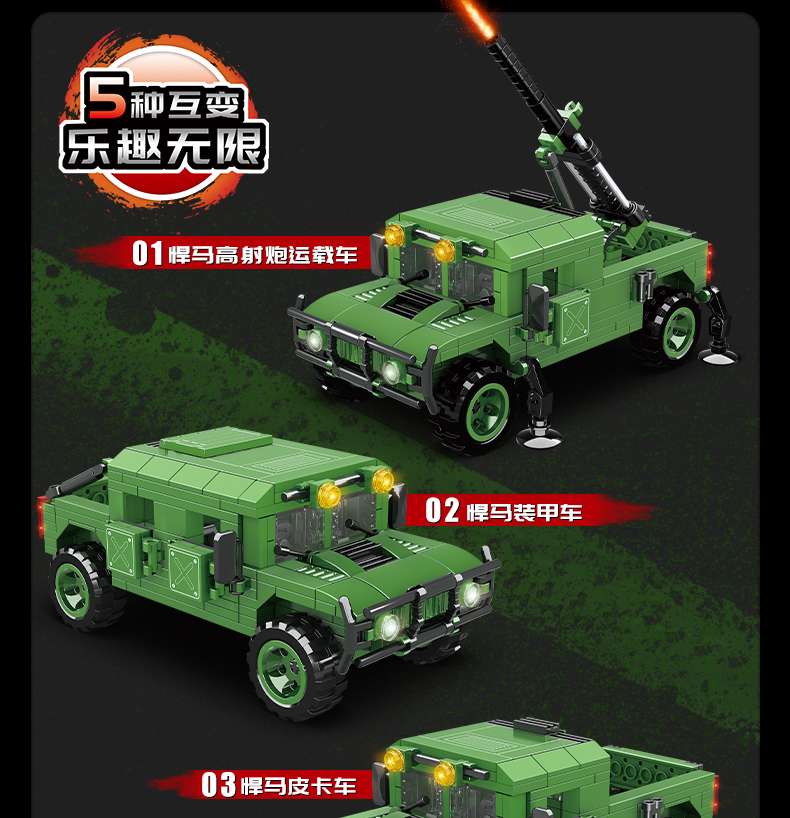 5种互变
乐趣无限

01 悍马高射炮运载车

02 悍马装甲车

03 悍马皮卡车