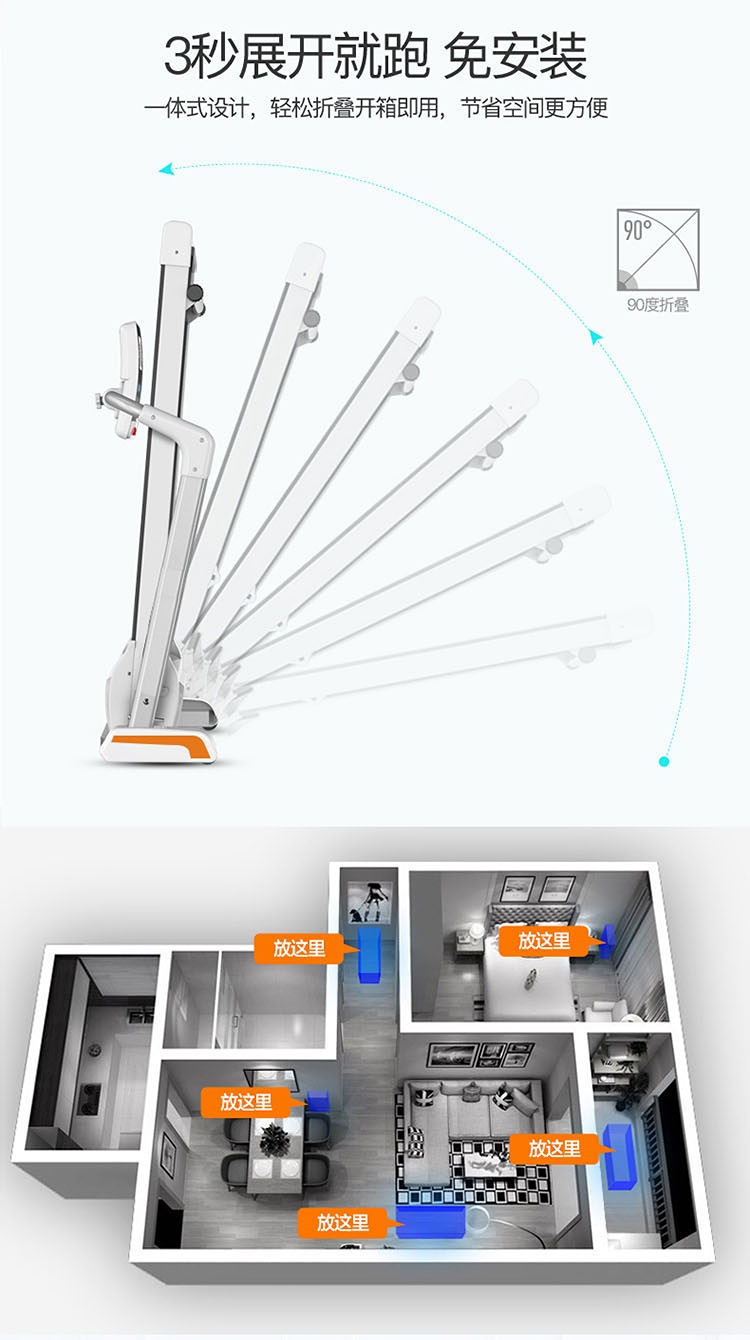 3秒展开就跑 免安装

一体式设计，轻松折叠开箱即用，节省空间更方便

90°

90度折叠

放这里

放这里

放这里

放这里

放这里