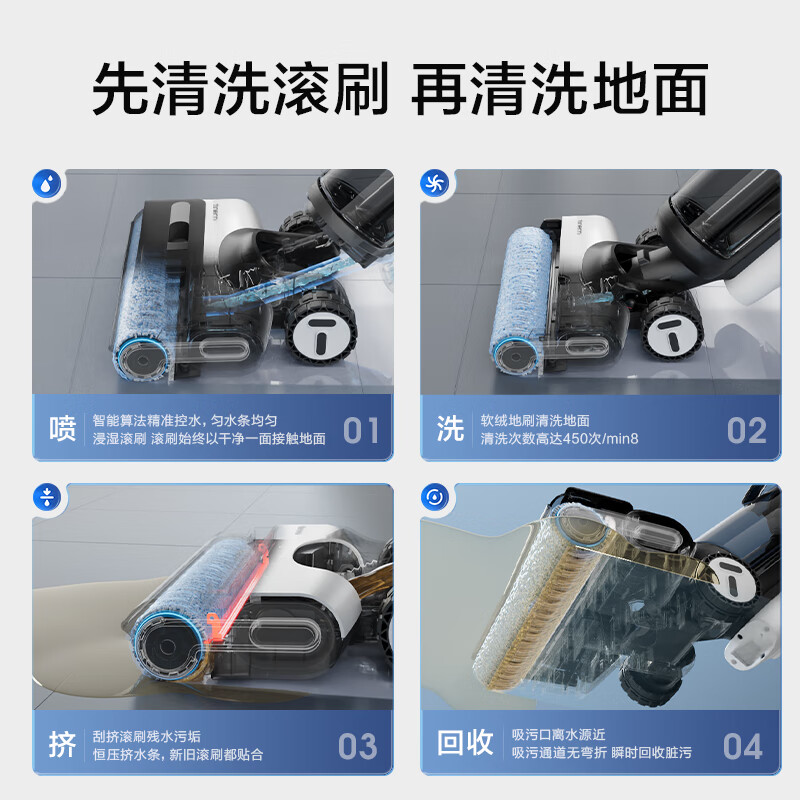 先清洗滚刷 再清洗地面

喷
智能算法精准控水，匀水条均匀浸湿滚刷 滚刷始终以干净一面接触地面
01

洗
软绒地刷清洗地面
清洗次数高达450次/min8
02

挤
刮挤滚刷残水污垢
恒压挤水条，新旧滚刷都贴合
03

回收
吸污口离水源近
吸污通道无弯折 瞬时回收脏污
04