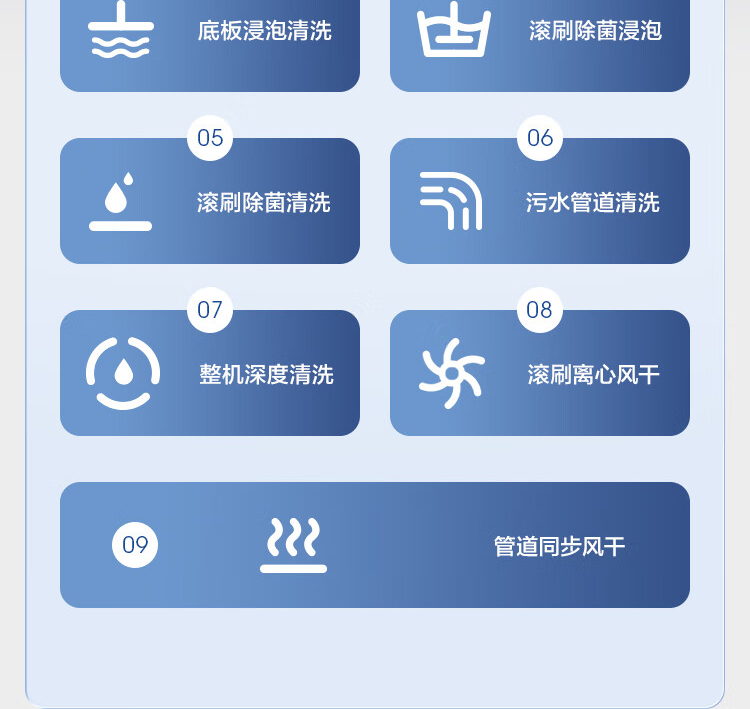 底板浸泡清洗

滚刷除菌浸泡

05

滚刷除菌清洗

06

污水管道清洗

07

整机深度清洗

08

滚刷离心风干

09

管道同步风干