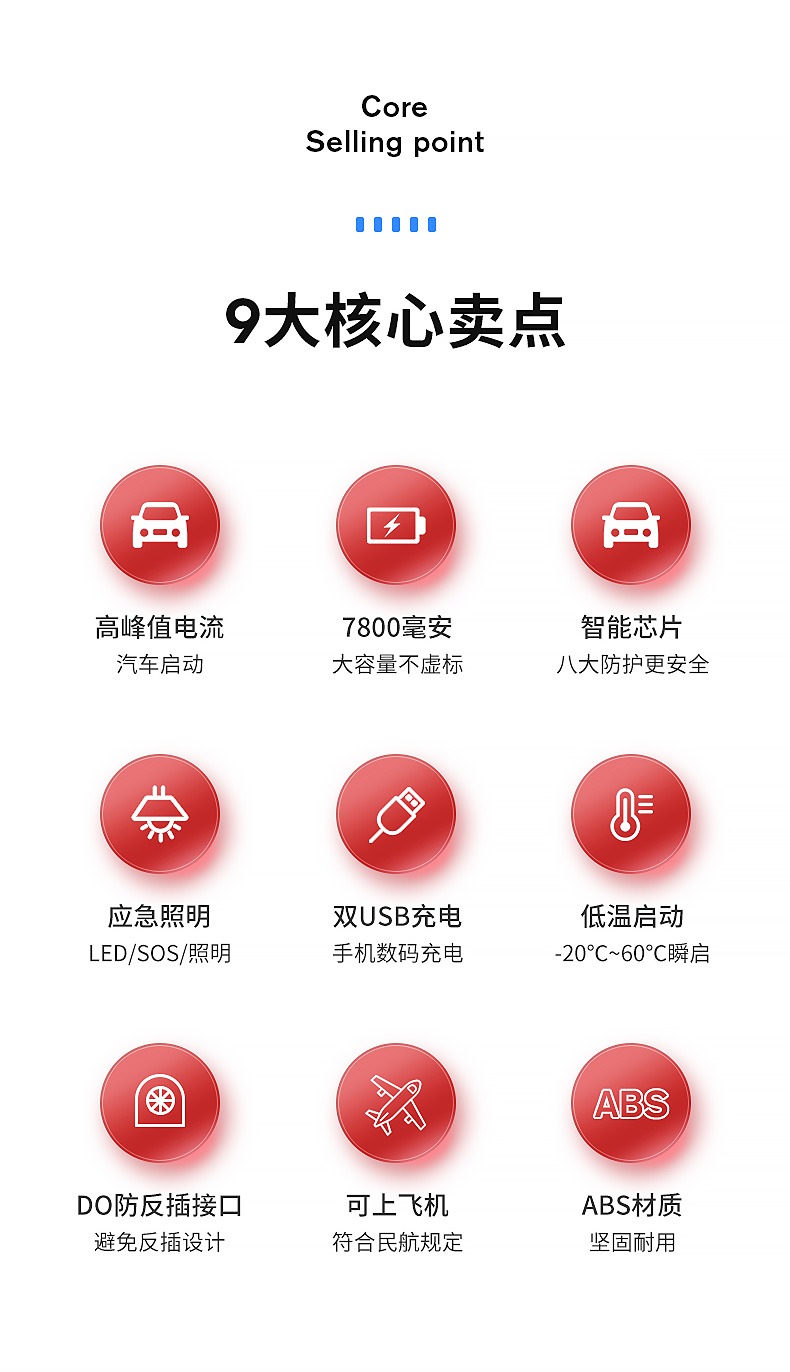 Core
Selling point

9大核心卖点

高峰值电流
汽车启动

7800毫安
大容量不虚标

智能芯片
八大防护更安全

应急照明
LED/SOS/照明

双USB充电
手机数码充电

低温启动
-20°C~60°C瞬启

DO防反插接口
避免反插设计

可上飞机
符合民航规定

ABS

ABS材质
坚固耐用