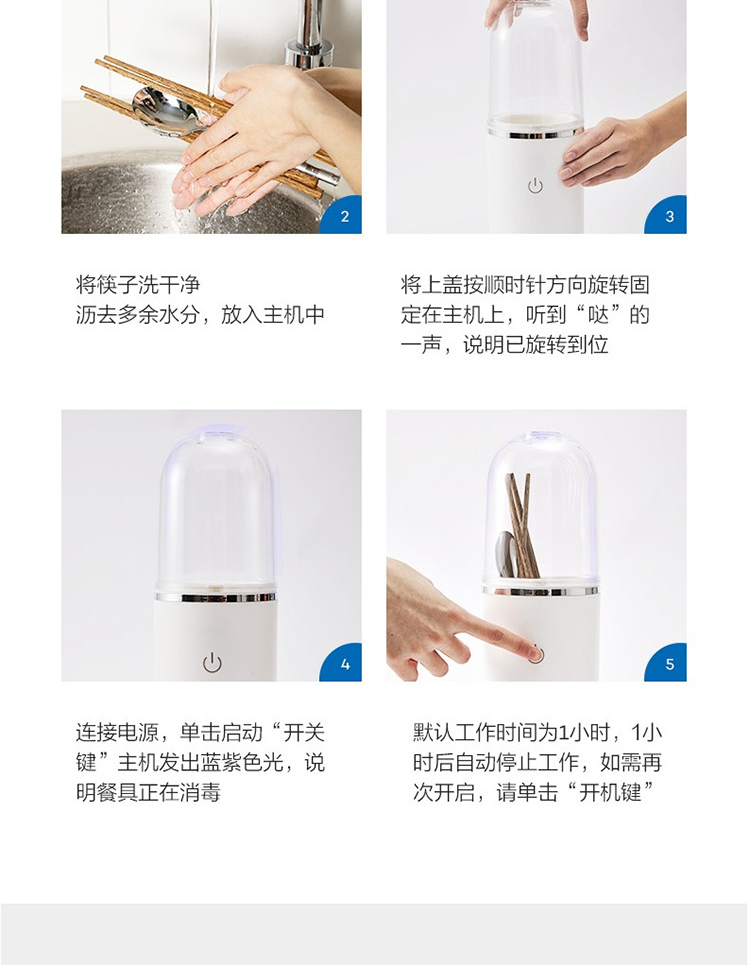 2

将筷子洗干净
沥去多余水分，放入主机中

3

将上盖按顺时针方向旋转固定在主机上，听到“哒”的一声，说明已旋转到位

4

连接电源，单击启动“开关键”主机发出蓝紫色光，说明餐具正在消毒

5

默认工作时间为1小时，1小时后自动停止工作，如需再次开启，请单击“开机键”