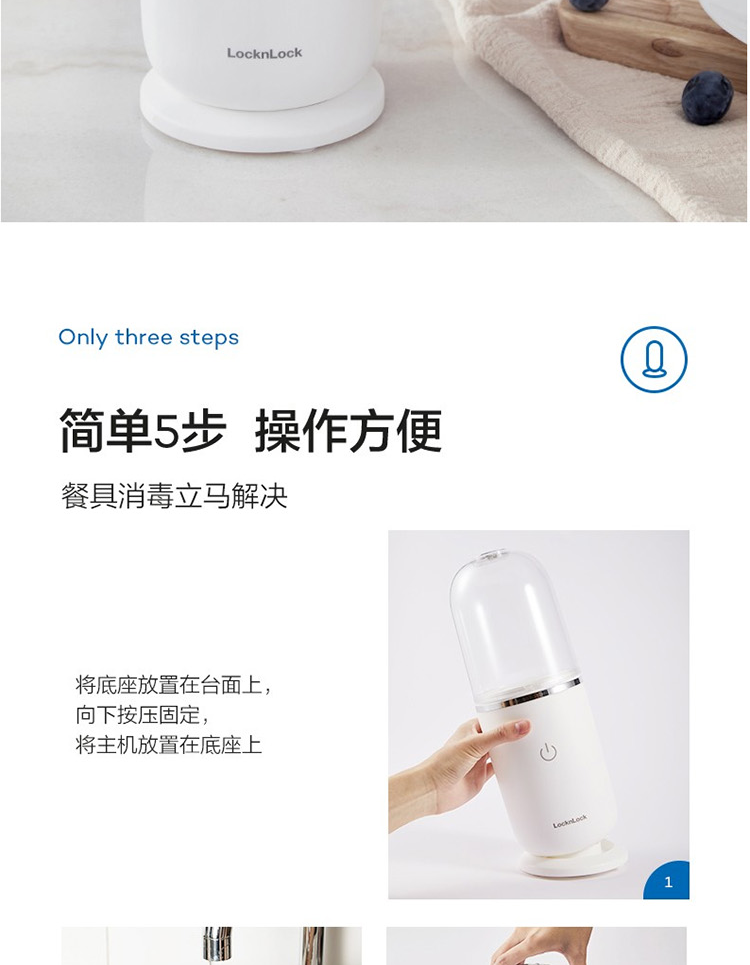 LocknLock

Only three steps

简单5步 操作方便

餐具消毒立马解决

将底座放置在台面上，
向下按压固定，
将主机放置在底座上

LocknLock

1