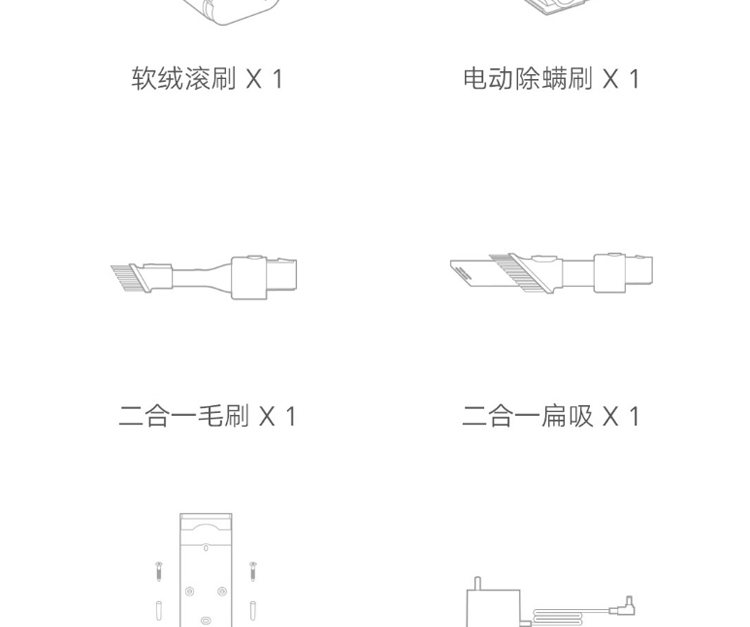 软绒滚刷 X 1

电动除螨刷 X 1

二合一毛刷 X 1

二合一扁吸 X 1