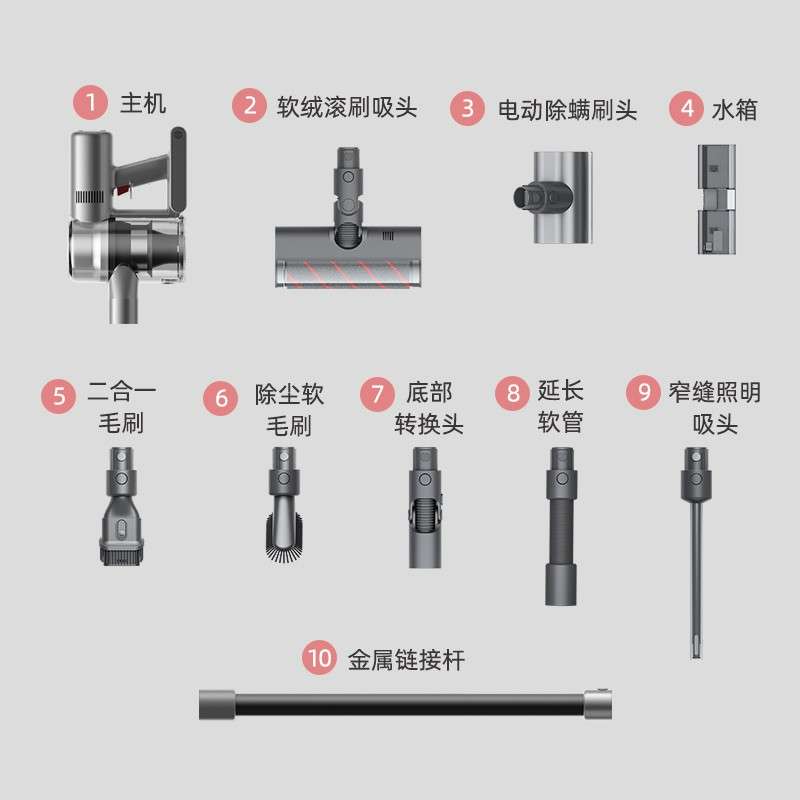 1 主机

2 软绒滚刷吸头

3 电动除螨刷头

4 水箱

5 二合一毛刷

6 除尘软毛刷

7 底部转换头

8 延长软管

9 窄缝照明吸头

10 金属链接杆