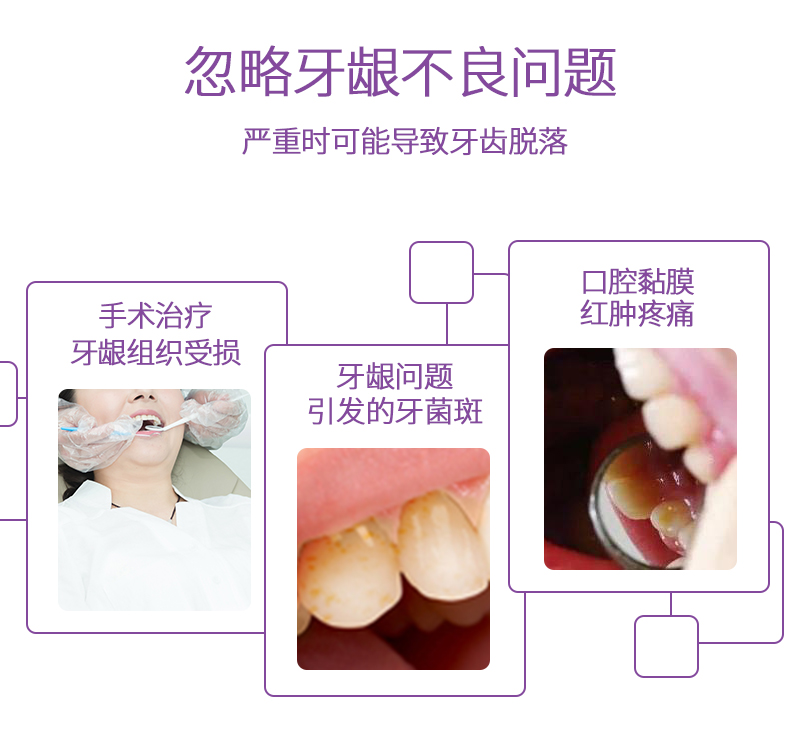 忽略牙龈不良问题

严重时可能导致牙齿脱落

手术治疗
牙龈组织受损

牙龈问题
引发的牙菌斑

口腔黏膜
红肿疼痛