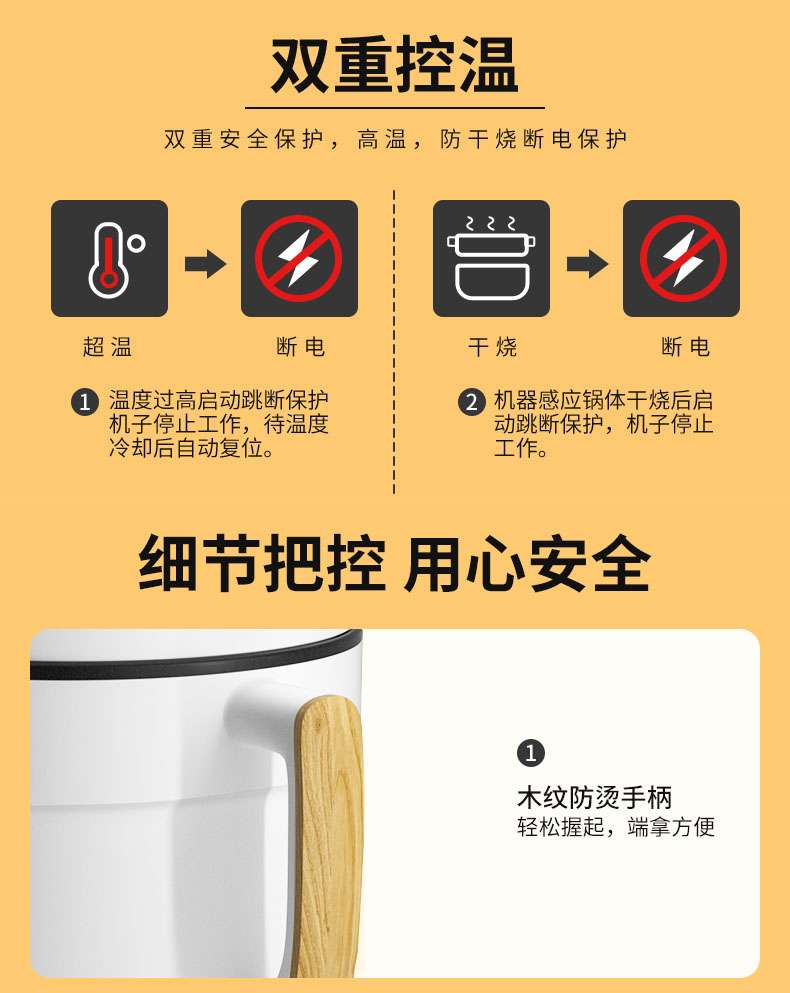 双重控温

双重安全保护，高温，防干烧断电保护

超温

断电

1 温度过高启动跳断保护机子停止工作，待温度冷却后自动复位。

干烧

断电

2 机器感应锅体干烧后启动跳断保护，机子停止工作。

细节把控 用心安全

1

木纹防烫手柄
轻松握起，端拿方便