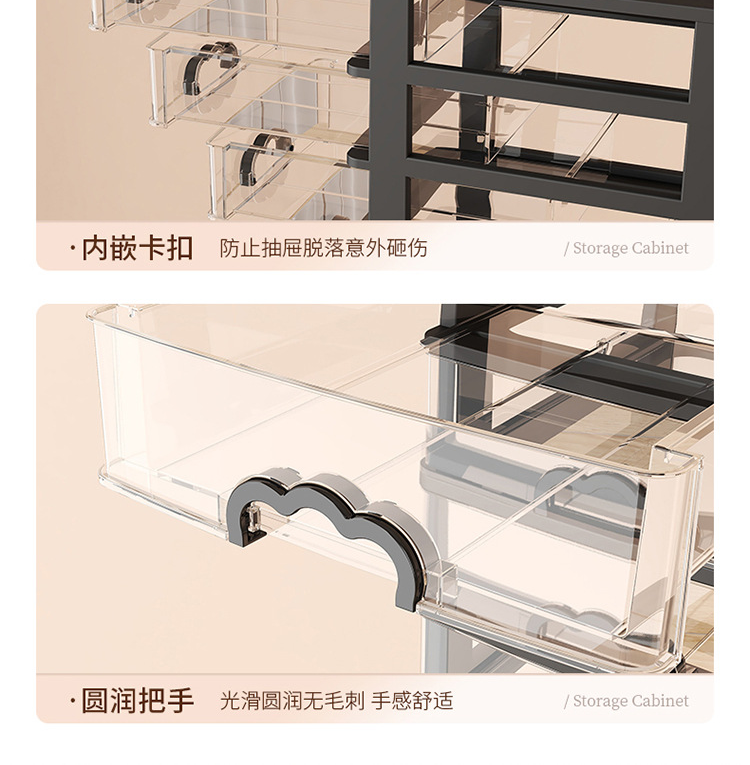 ·内嵌卡扣 防止抽屉脱落意外砸伤 / Storage Cabinet

·圆润把手 光滑圆润无毛刺 手感舒适 / Storage Cabinet