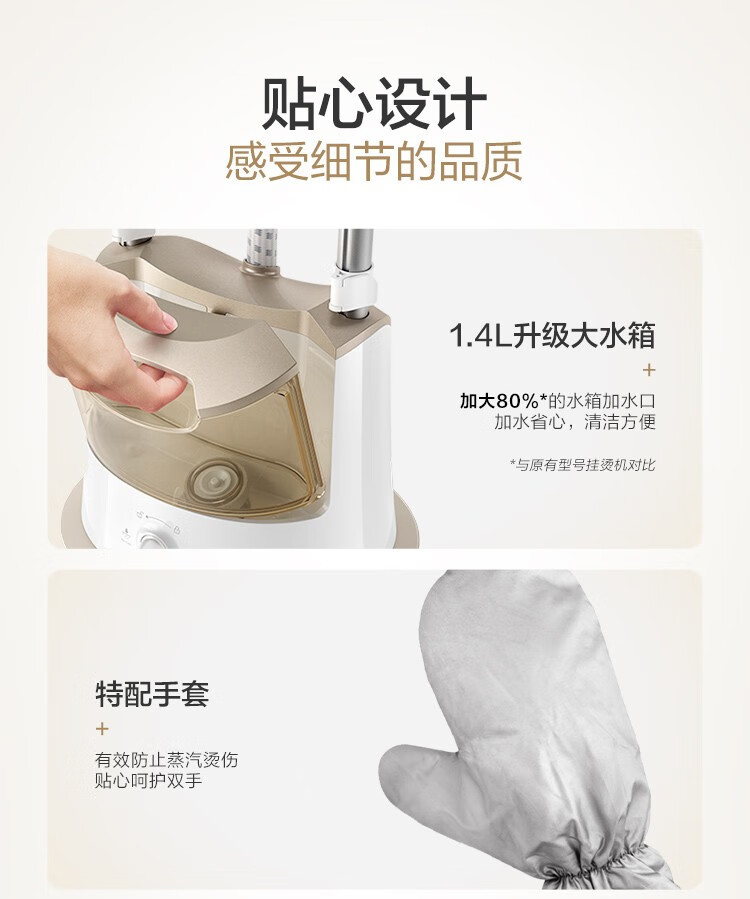 贴心设计
感受细节的品质

1.4L升级大水箱
+
加大80%*的水箱加水口
加水省心，清洁方便

*与原有型号挂烫机对比

特配手套
+
有效防止蒸汽烫伤
贴心呵护双手