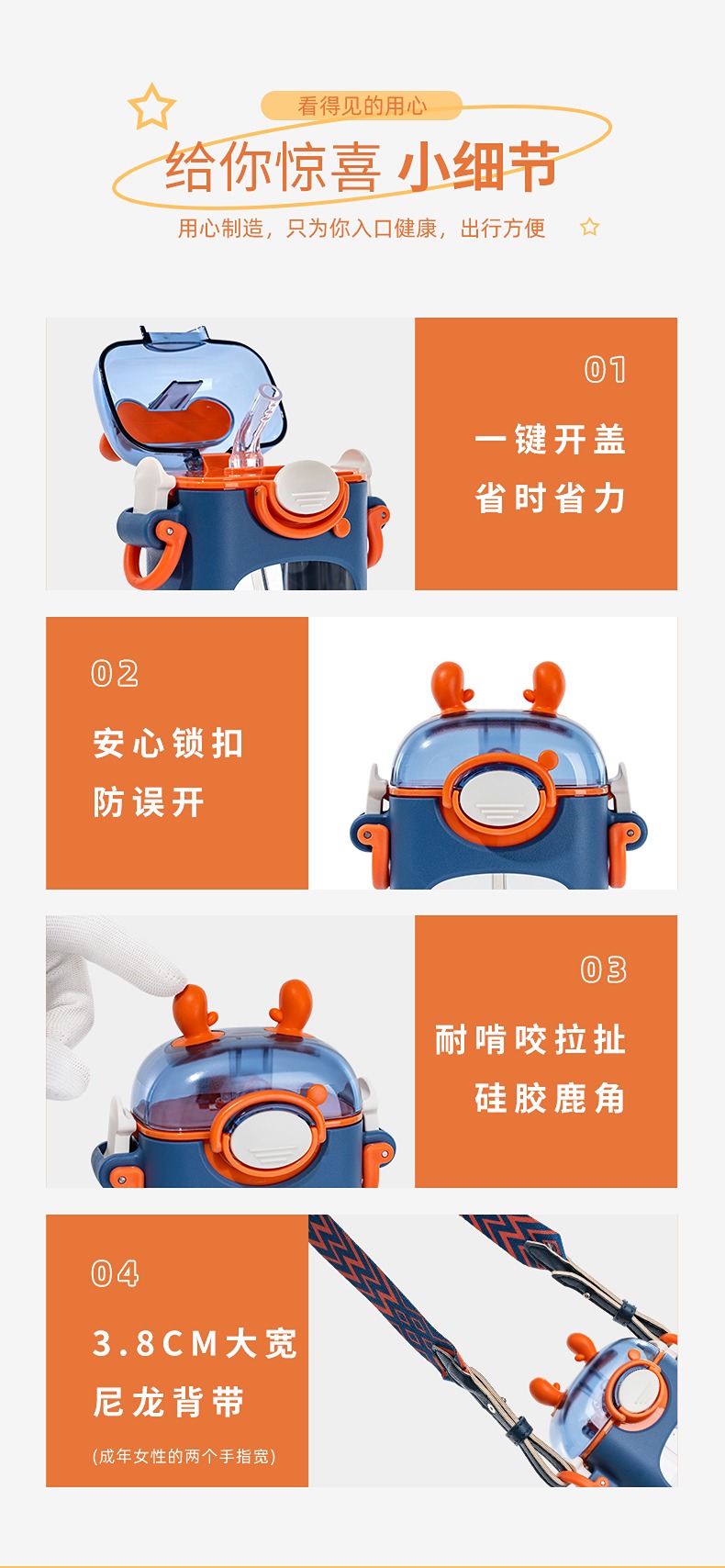 看得见的用心

给你惊喜 小细节

用心制造，只为你入口健康，出行方便

01

一键开盖

省时省力

02

安心锁扣

防误开

03

耐啃咬拉扯

硅胶鹿角

04

3.8CM大宽

尼龙背带

(成年女性的两个手指宽)