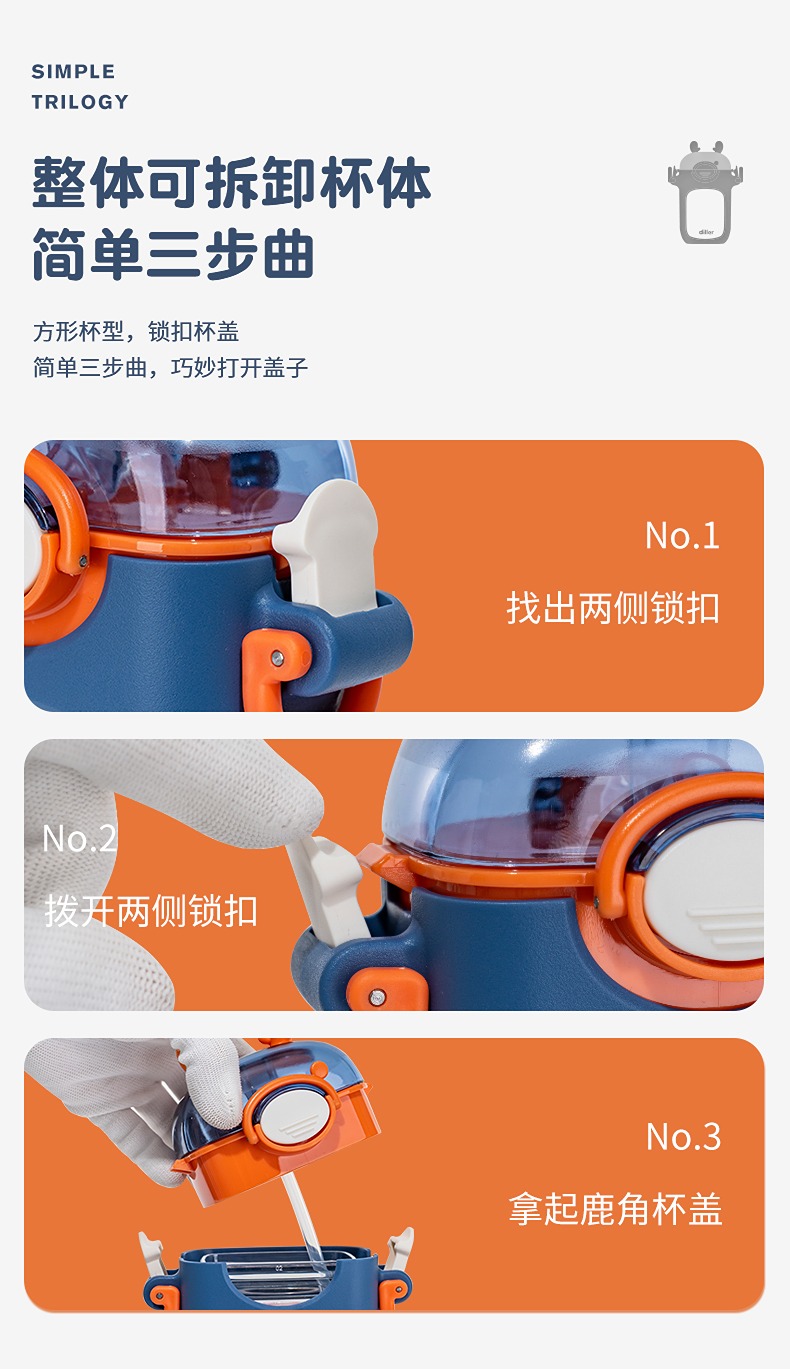 SIMPLE
TRILOGY

整体可拆卸杯体
简单三步曲

diller

方形杯型，锁扣杯盖
简单三步曲，巧妙打开盖子

No.1
找出两侧锁扣

No.2
拨开两侧锁扣

No.3
拿起鹿角杯盖