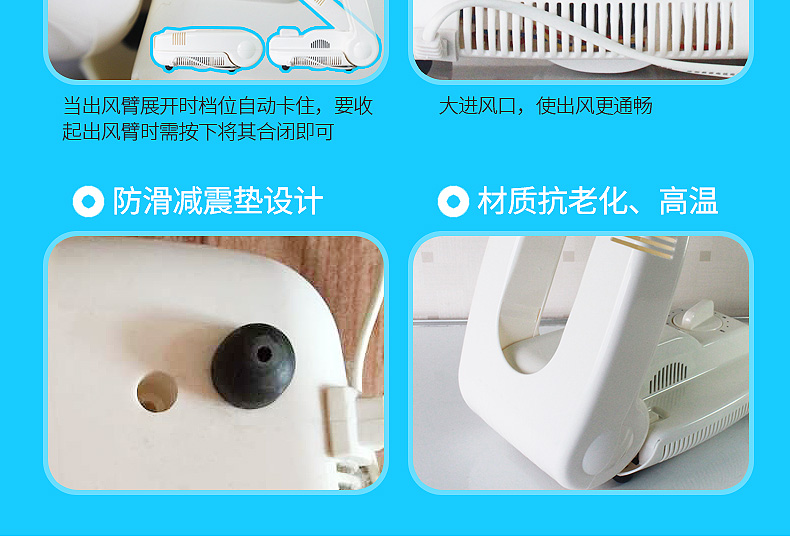 当出风臂展开时档位自动卡住，要收起出风臂时需按下将其合闭即可

大进风口，使出风更通畅

防滑减震垫设计

材质抗老化、高温