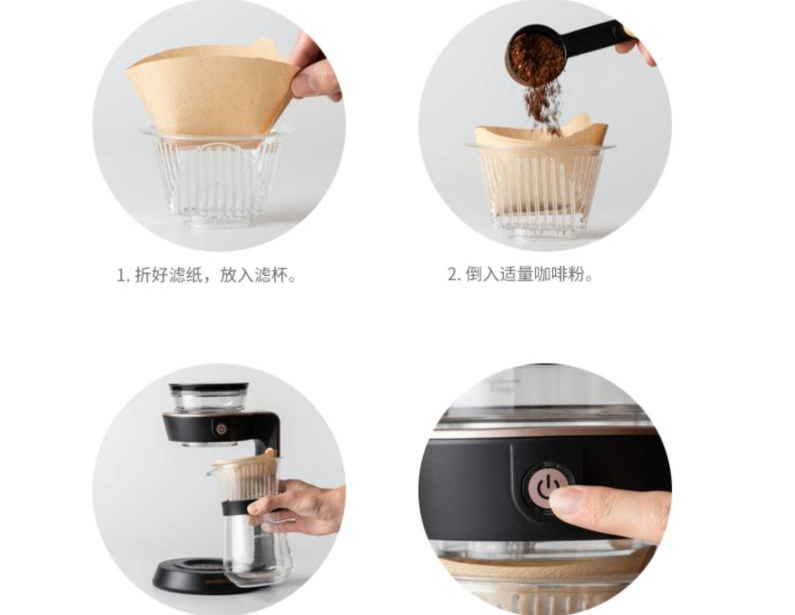 1. 折好滤纸，放入滤杯。

2. 倒入适量咖啡粉。