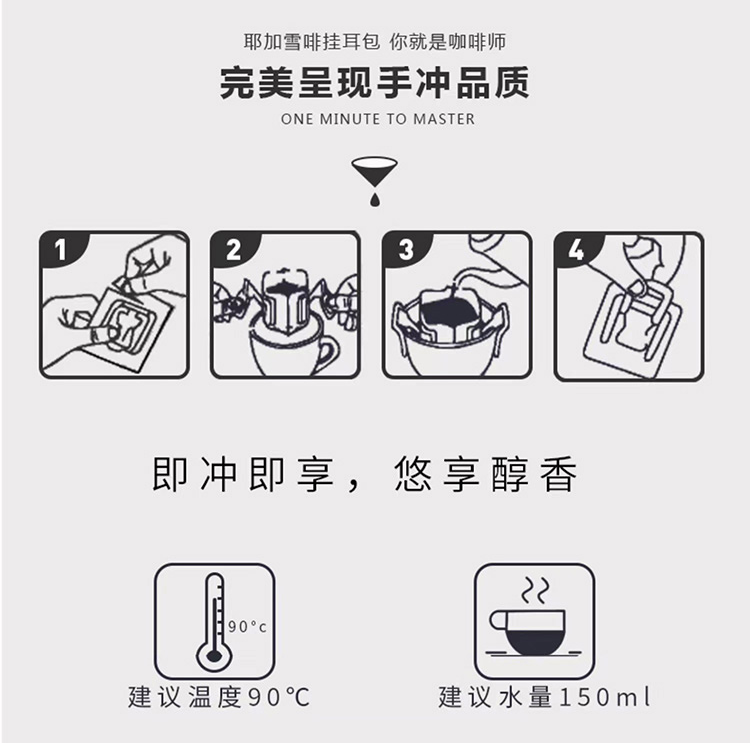 耶加雪啡挂耳包 你就是咖啡师

完美呈现手冲品质

ONE MINUTE TO MASTER

1

2

3

4

即冲即享，悠享醇香

90°c

建议温度90℃

建议水量150ml