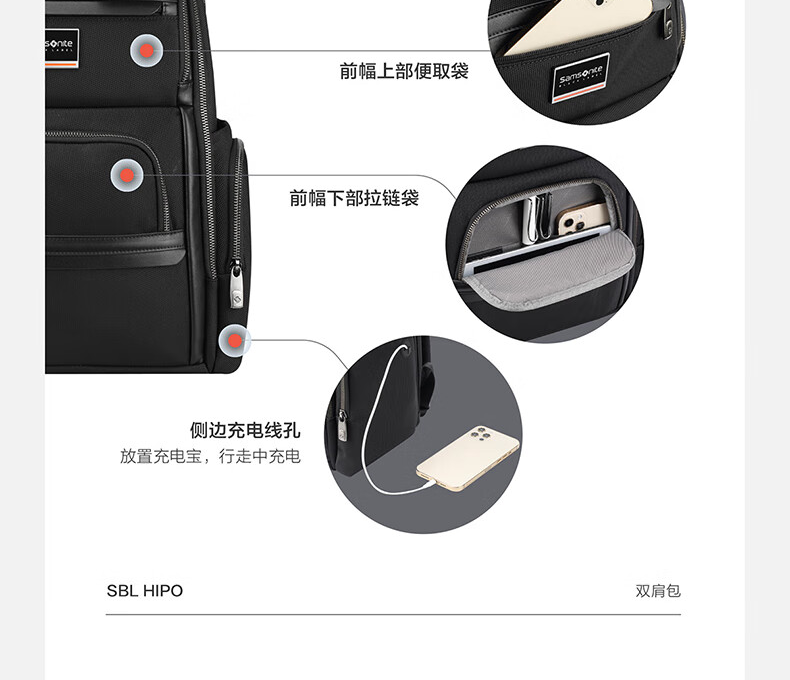 Samsonite

前幅上部便取袋

Samsonite

前幅下部拉链袋

侧边充电线孔
放置充电宝，行走中充电

SBL HIPO

双肩包