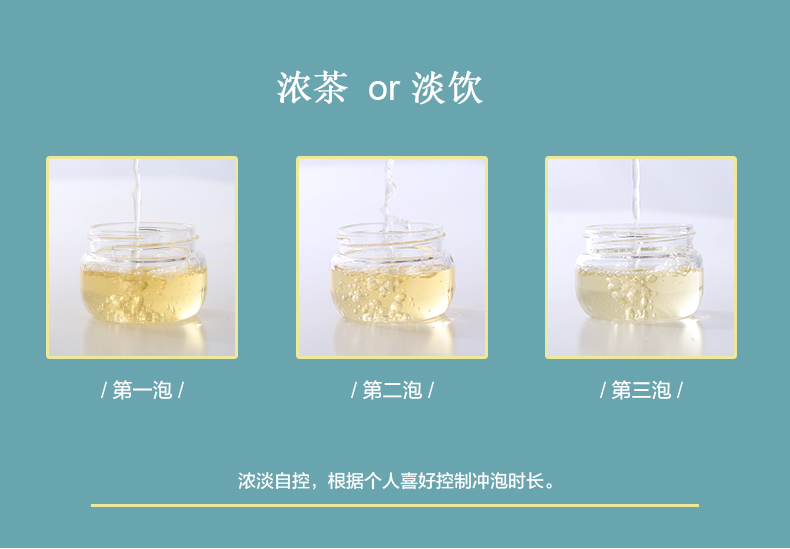 浓茶 or 淡饮

/ 第一泡 /

/ 第二泡 /

/ 第三泡 /

浓淡自控，根据个人喜好控制冲泡时长。