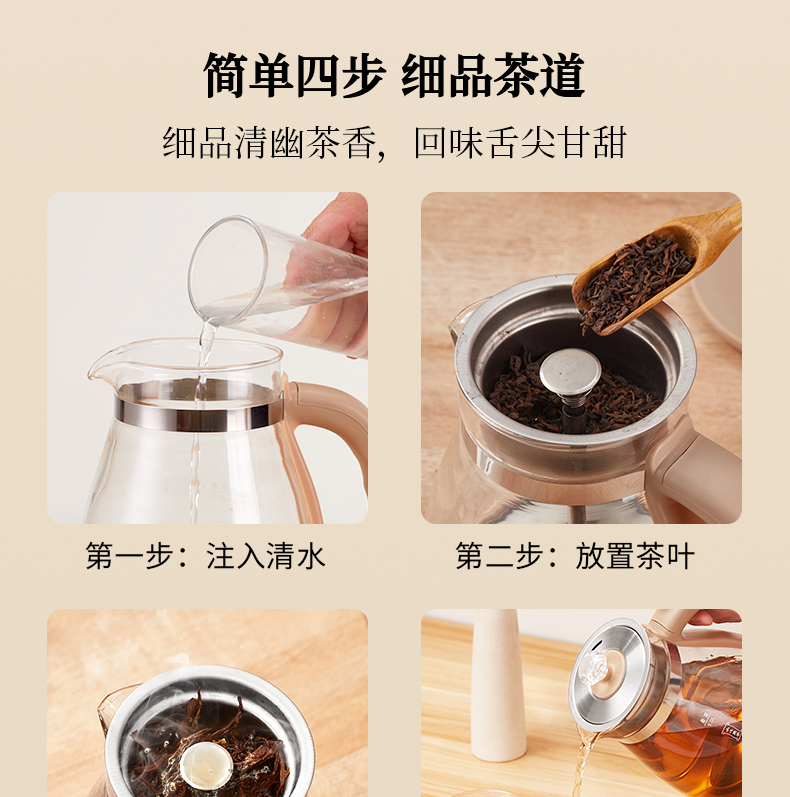 简单四步 细品茶道

细品清幽茶香，回味舌尖甘甜

第一步：注入清水

第二步：放置茶叶