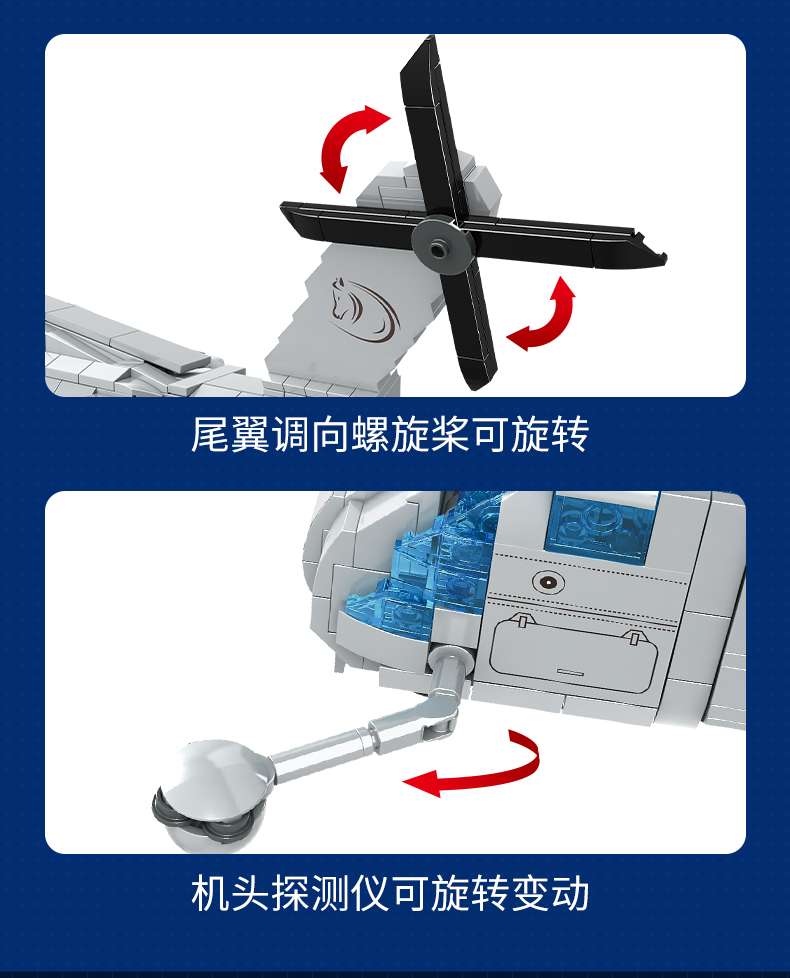 尾翼调向螺旋桨可旋转

机头探测仪可旋转变动