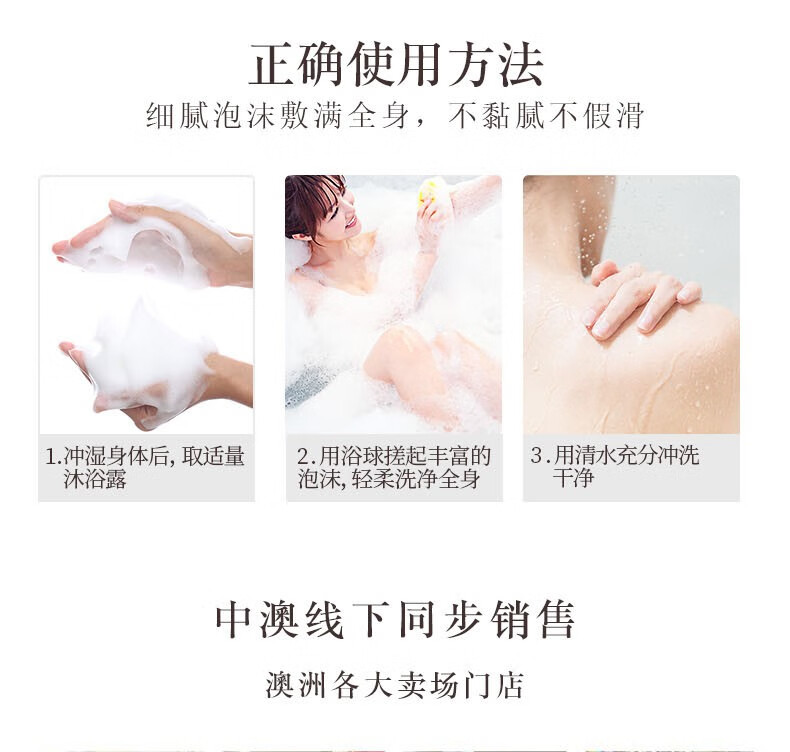 正确使用方法

细腻泡沫敷满全身，不黏腻不假滑

1.冲湿身体后, 取适量沐浴露

2.用浴球搓起丰富的泡沫, 轻柔洗净全身

3.用清水充分冲洗干净

中澳线下同步销售

澳洲各大卖场门店