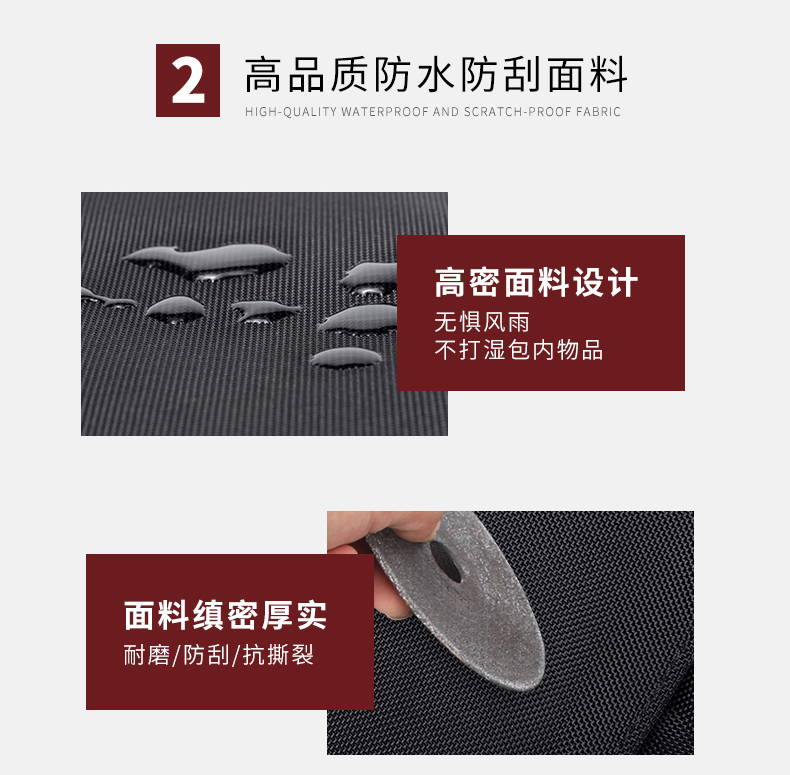 2 高品质防水防刮面料

HIGH-QUALITY WATERPROOF AND SCRATCH-PROOF FABRIC

高密面料设计

无惧风雨
不打湿包内物品

面料缜密厚实

耐磨/防刮/抗撕裂