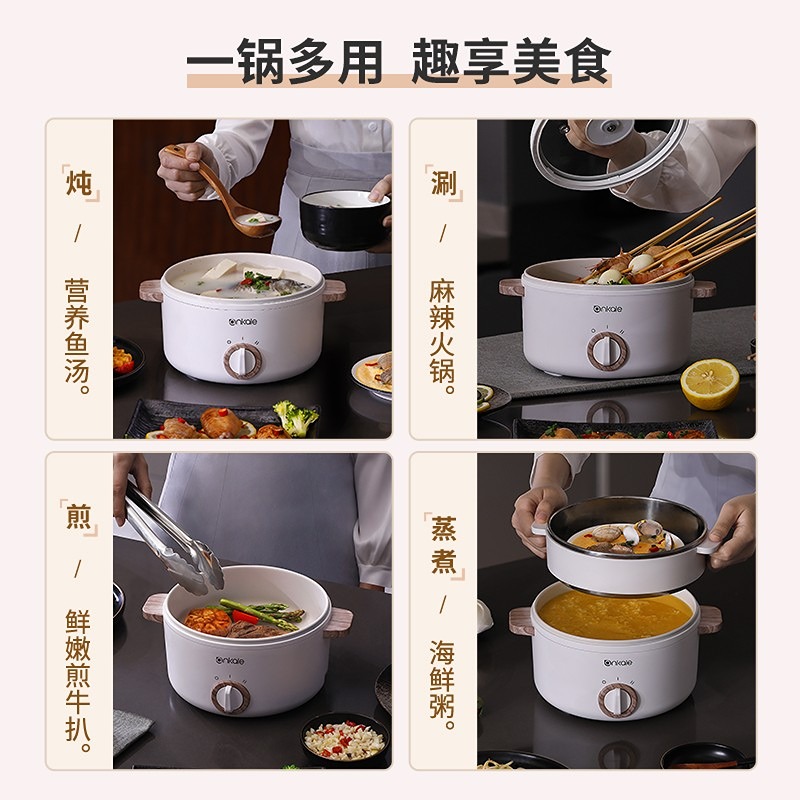 一锅多用 趣享美食

「炖」
/
营养鱼汤。

ankale

「涮」
/
麻辣火锅。

ankale

「煎」
/
鲜嫩煎牛扒。

ankale

「蒸煮」
/
海鲜粥。

ankale