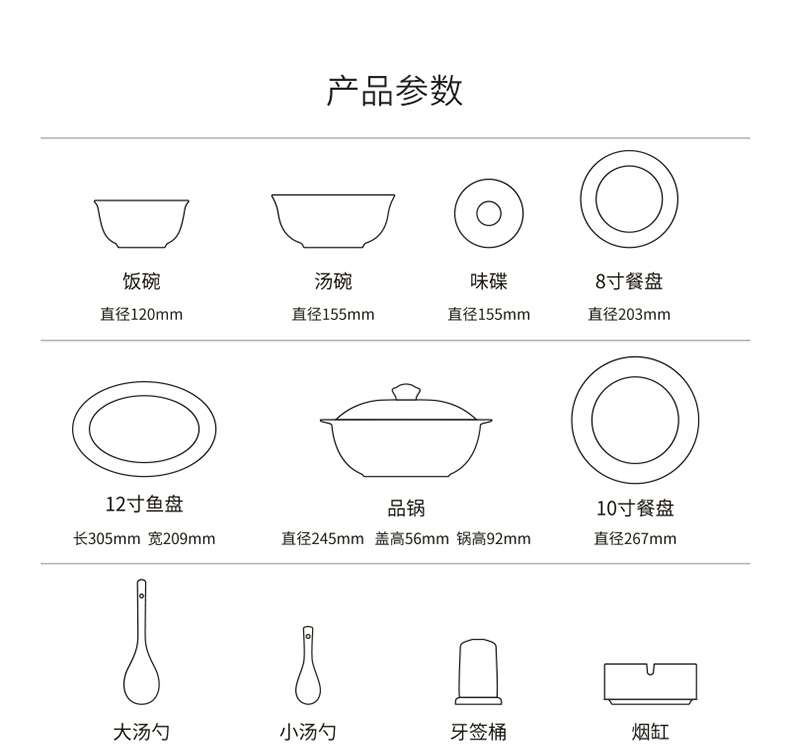 产品参数

饭碗
直径120mm

汤碗
直径155mm

味碟
直径155mm

8寸餐盘
直径203mm

12寸鱼盘
长305mm 宽209mm

品锅
直径245mm 盖高56mm 锅高92mm

10寸餐盘
直径267mm

大汤勺

小汤勺

牙签桶

烟缸