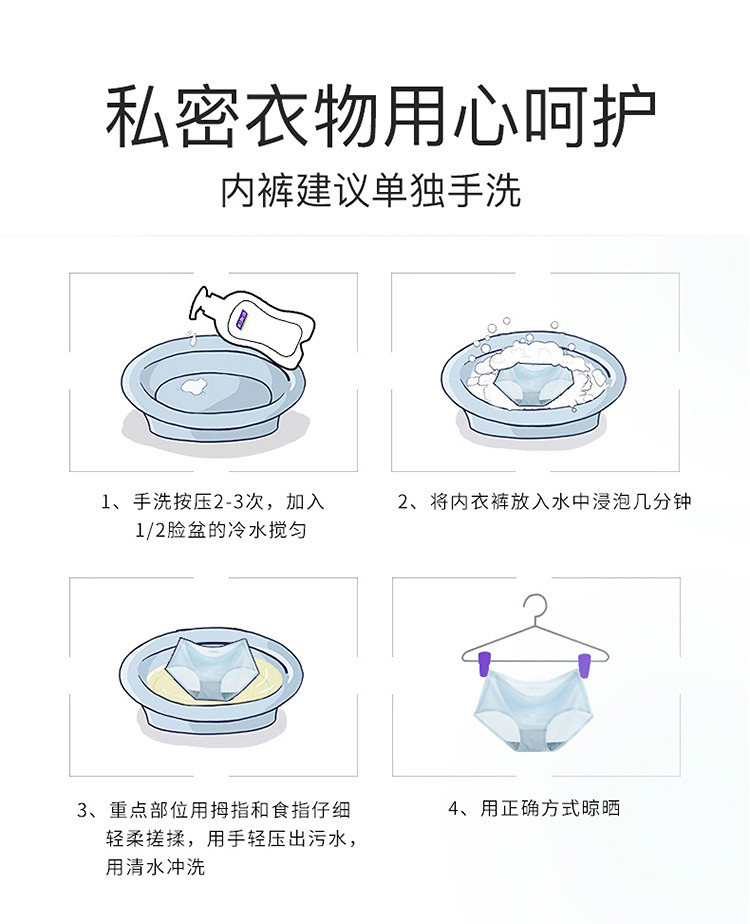 私密衣物用心呵护

内裤建议单独手洗

1、手洗按压2-3次，加入1/2脸盆的冷水搅匀

2、将内衣裤放入水中浸泡几分钟

3、重点部位用拇指和食指仔细轻柔搓揉，用手轻压出污水，用清水冲洗

4、用正确方式晾晒