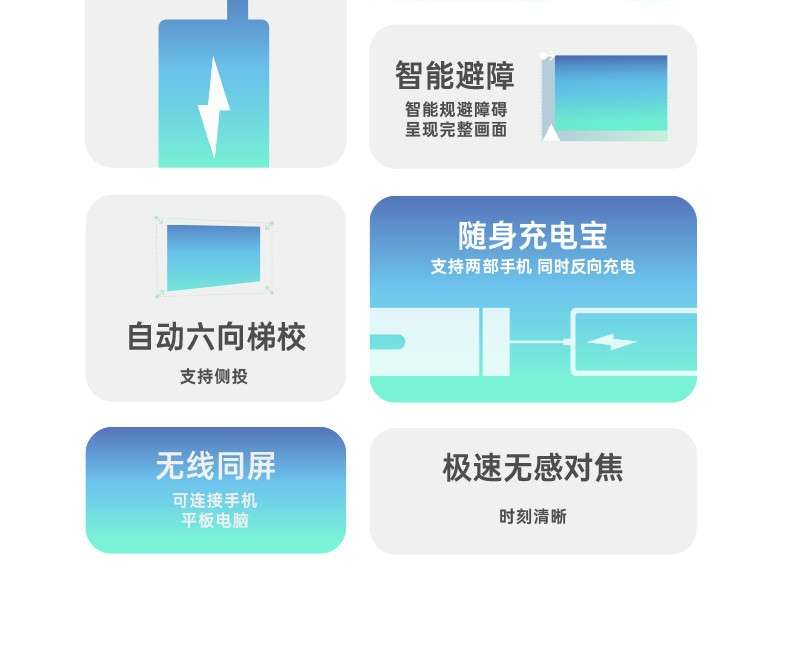 智能避障

智能规避障碍
呈现完整画面

自动六向梯校

支持侧投

随身充电宝

支持两部手机 同时反向充电

无线同屏

可连接手机
平板电脑

极速无感对焦

时刻清晰