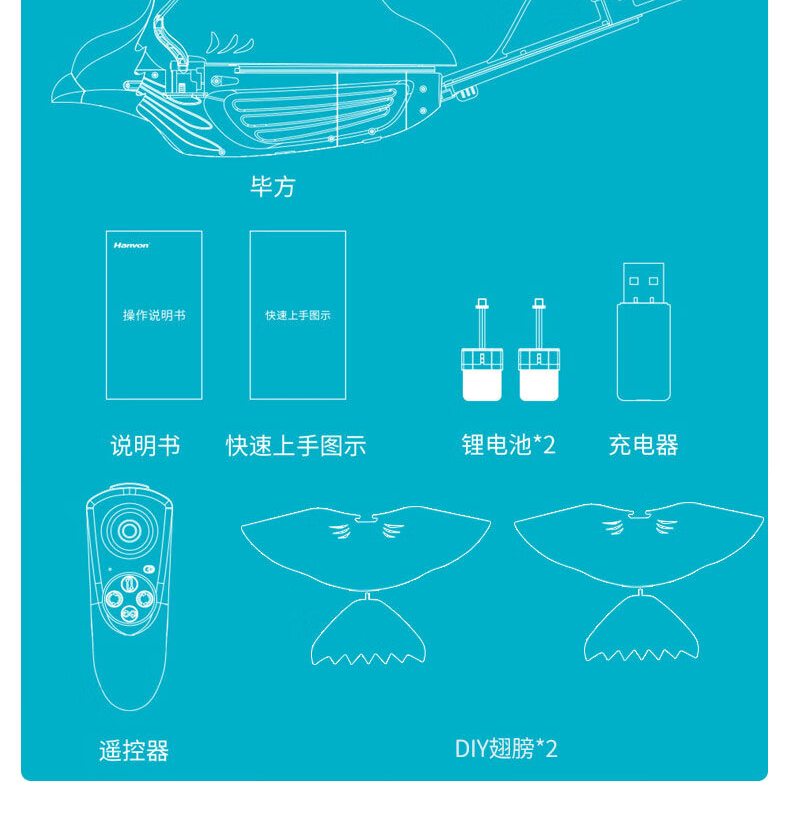 毕方

Hanvon

操作说明书

快速上手图示

说明书　快速上手图示　锂电池*2　充电器

遥控器

DIY翅膀*2