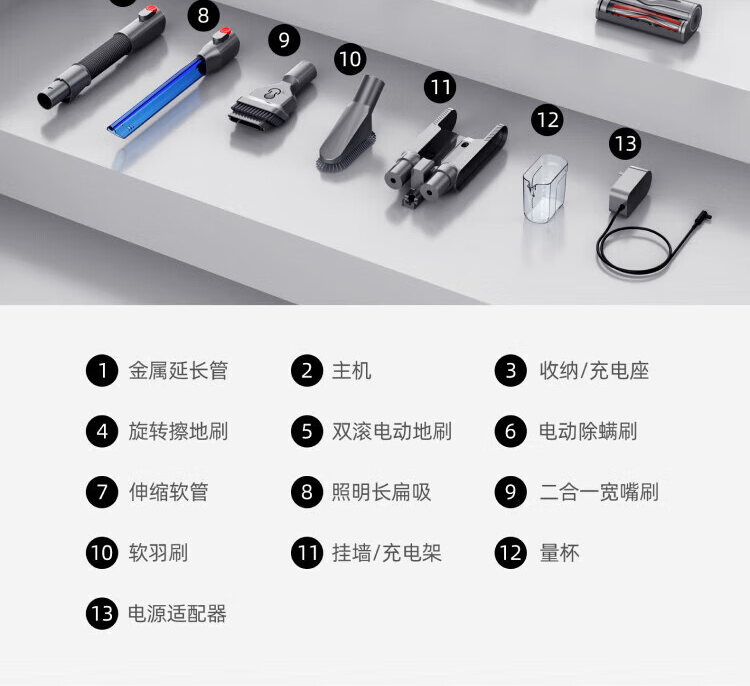 8 9 10 11 12 13

1 金属延长管
2 主机
3 收纳/充电座
4 旋转擦地刷
5 双滚电动地刷
6 电动除螨刷
7 伸缩软管
8 照明长扁吸
9 二合一宽嘴刷
10 软羽刷
11 挂墙/充电架
12 量杯
13 电源适配器