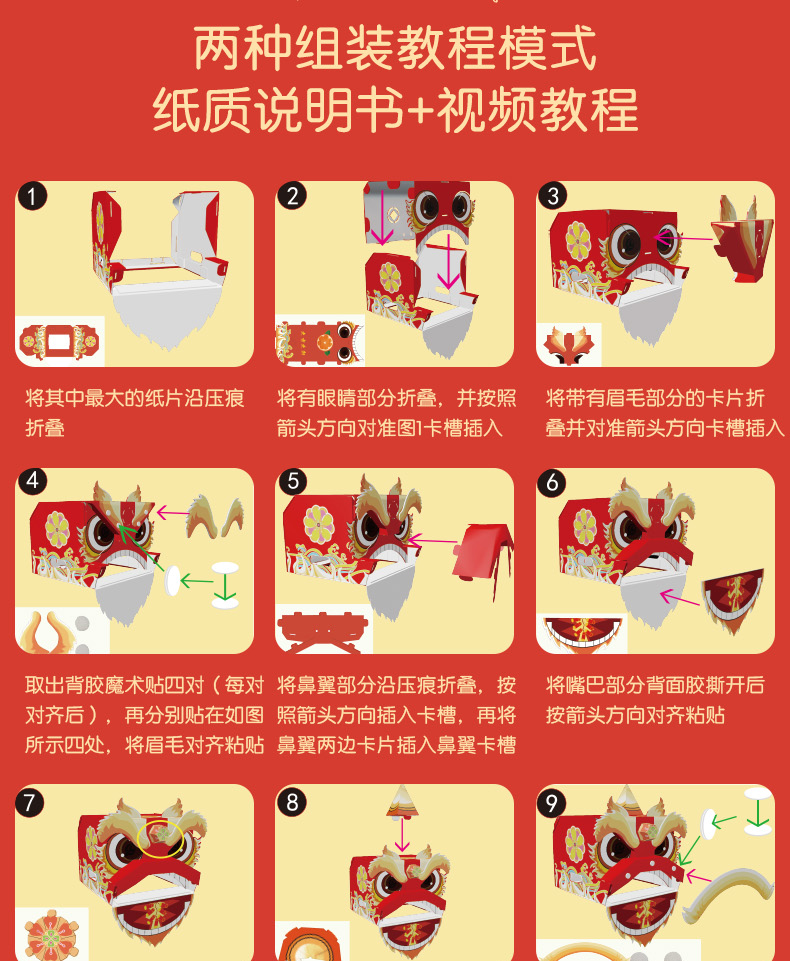 两种组装教程模式
纸质说明书+视频教程

1
将其中最大的纸片沿压痕折叠

2
将有眼睛部分折叠，并按照箭头方向对准图1卡槽插入

3
将带有眉毛部分的卡片折叠并对准箭头方向卡槽插入

4
取出背胶魔术贴四对（每对对齐后），再分别贴在如图所示四处，将眉毛对齐粘贴

5
将鼻翼部分沿压痕折叠，按照箭头方向插入卡槽，再将鼻翼两边卡片插入鼻翼卡槽

6
将嘴巴部分背面胶撕开后按箭头方向对齐粘贴

7

8

9