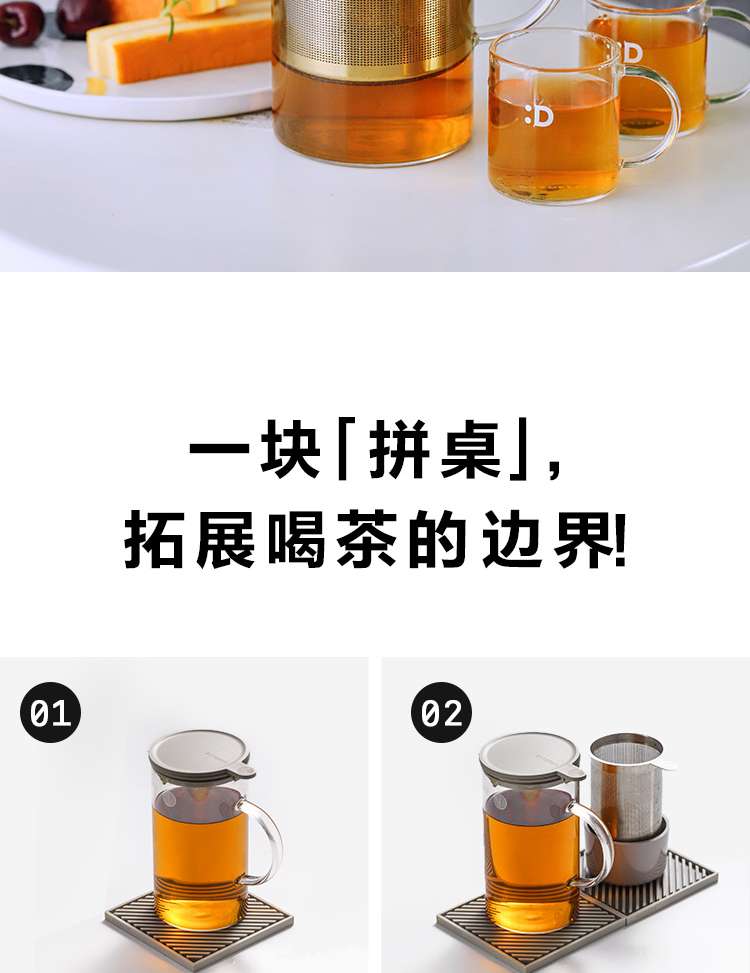 :D

:D

一块「拼桌」，
拓展喝茶的边界!

01

02